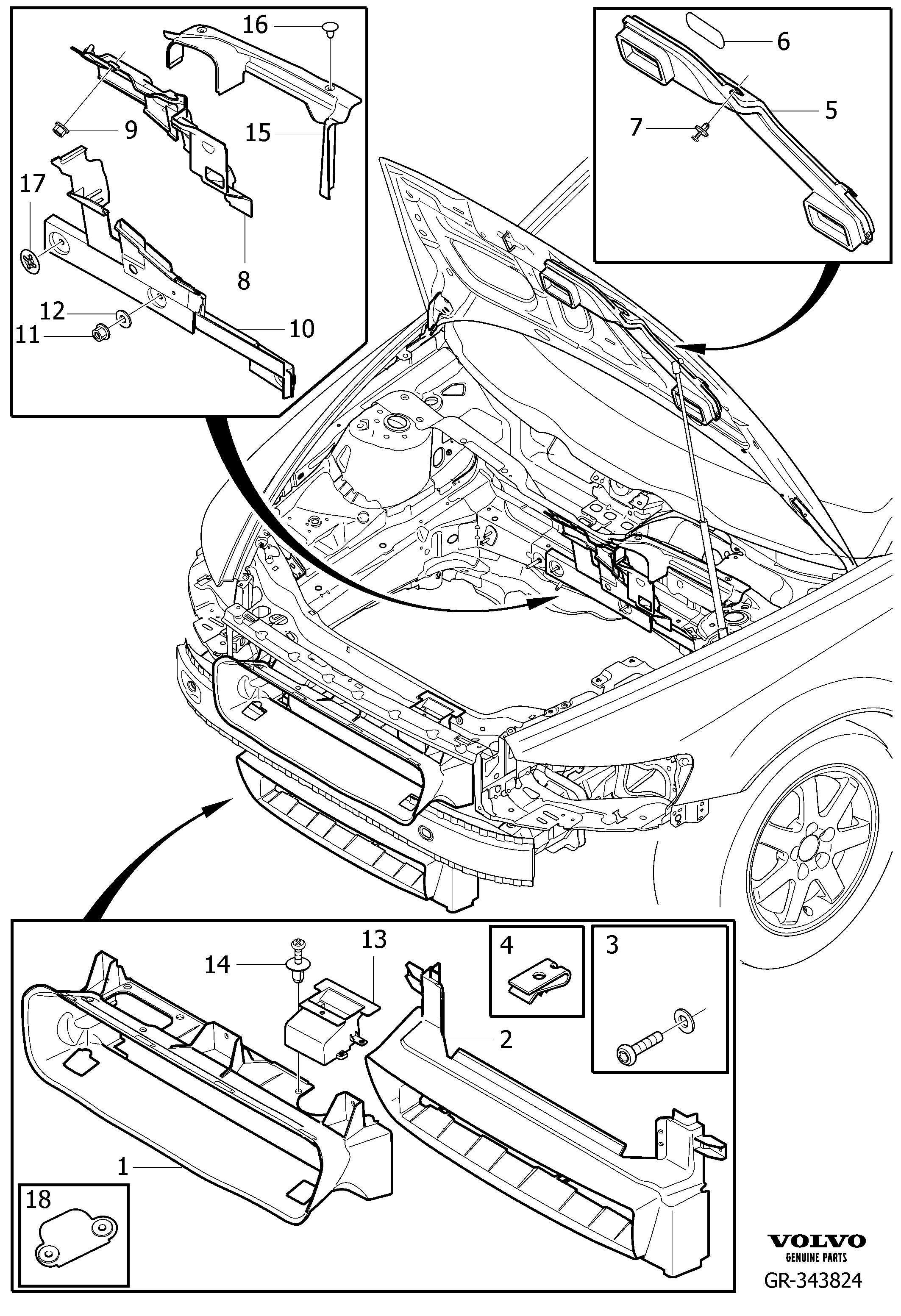 16
9
15
17
8
12
11
10
6
5
7
14
13
4
3
2
1
18
VOLVO
GENUINE PARTS
GR-343824