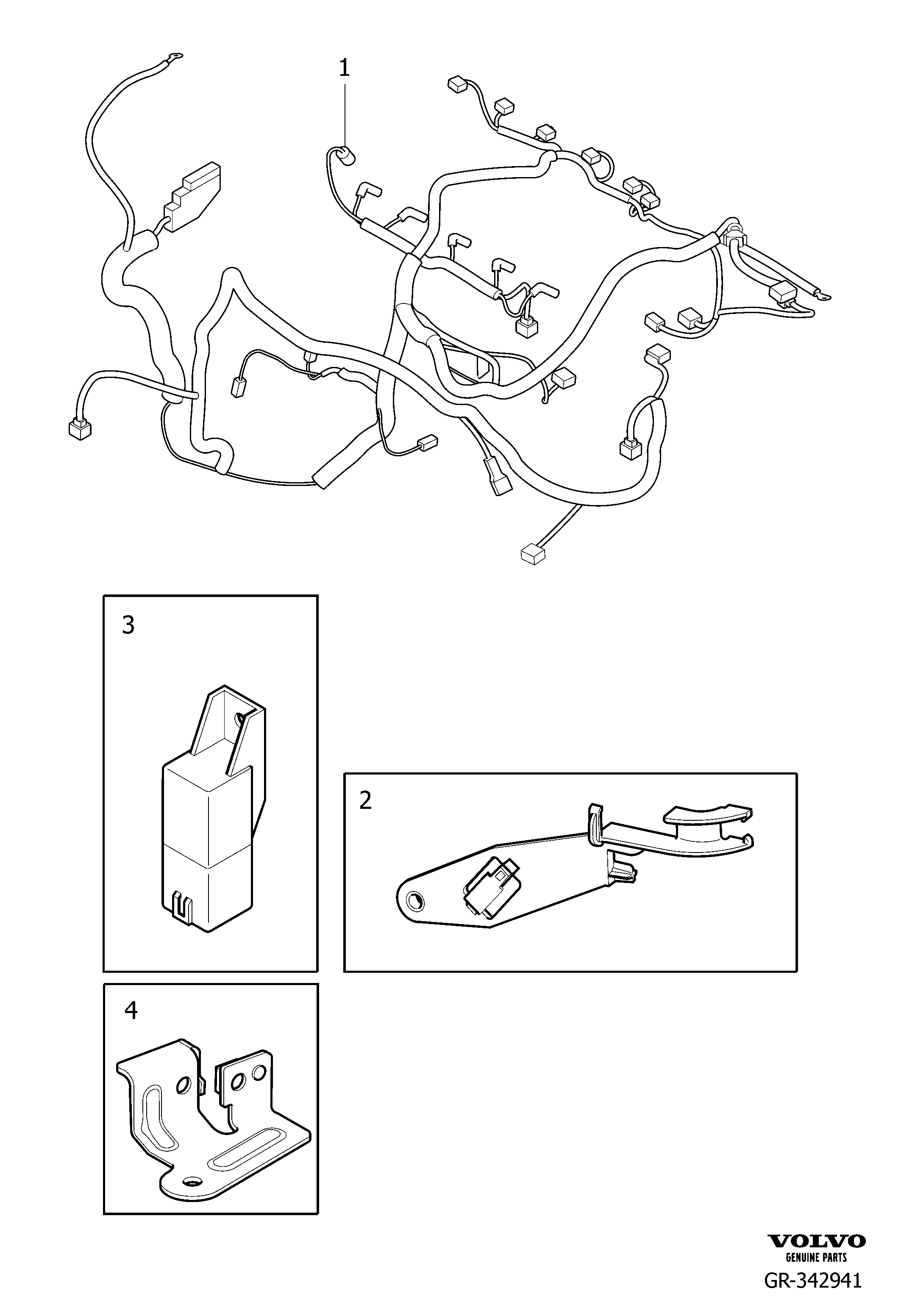 1

3

2

4

VOLVO
GENUINE PARTS
GR-342941