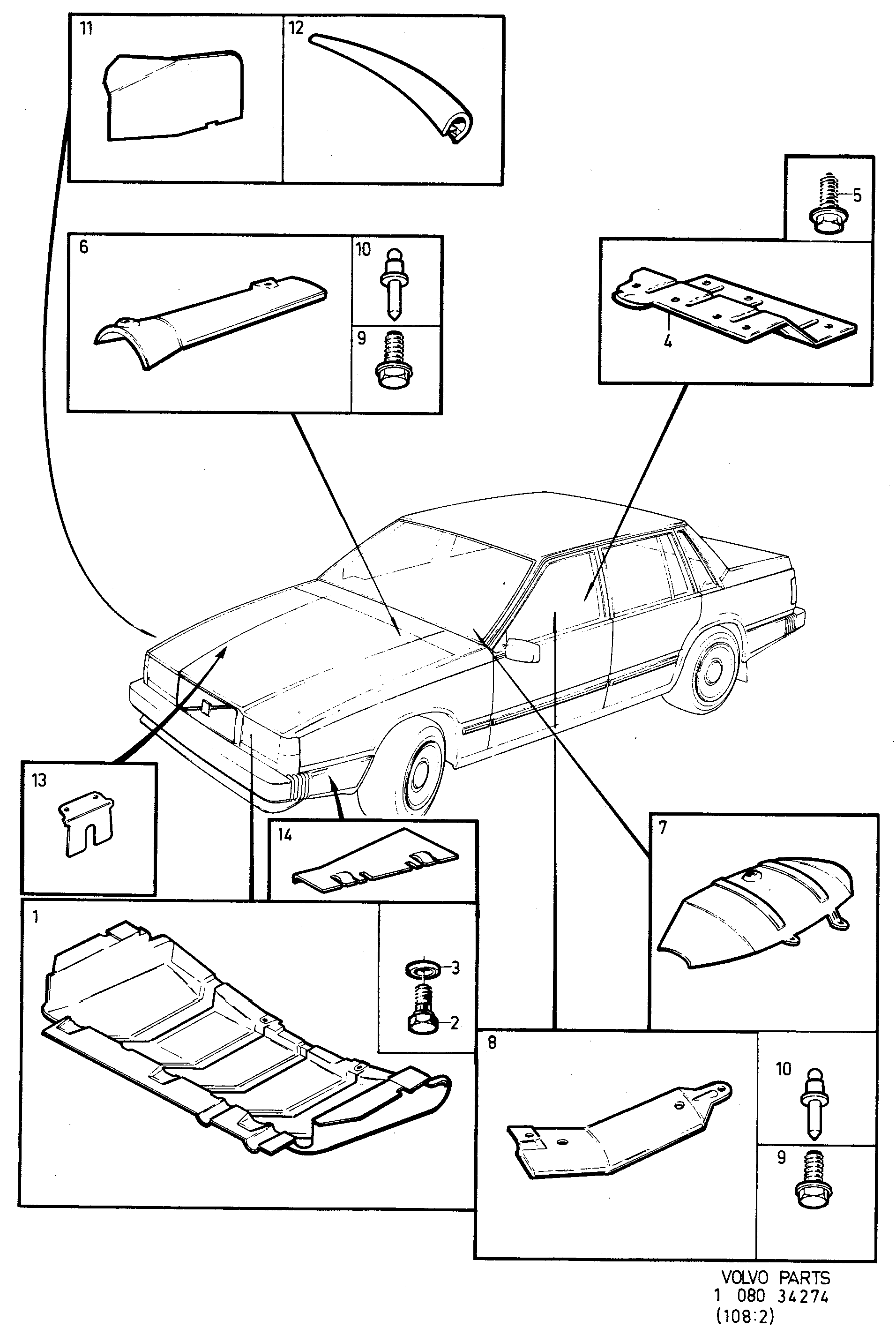 11
12
5
6
10
9
4
13
14
7
1
3
2
8
10
9
VOLVO PARTS
1 080 34274
(108:2)