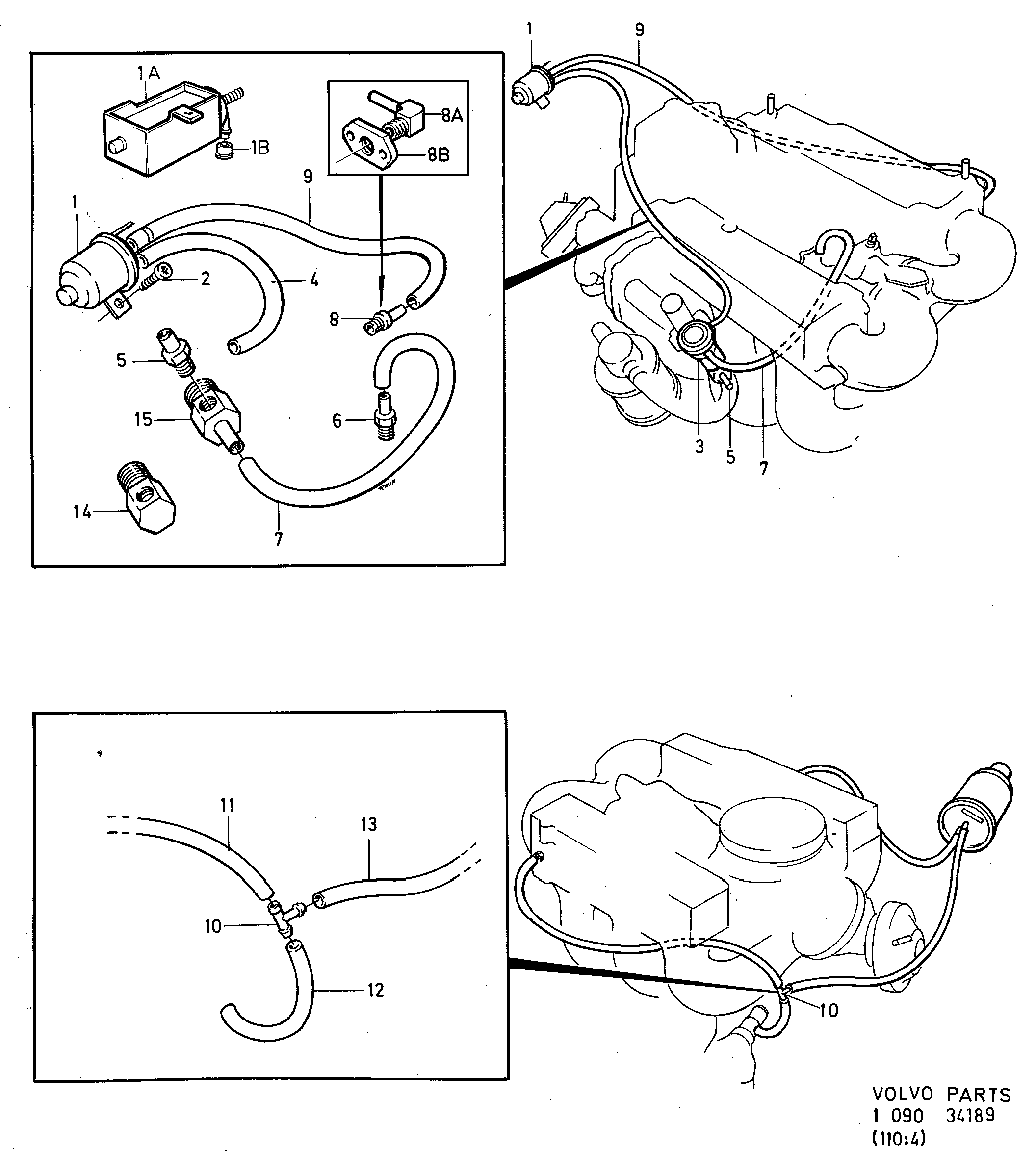 1A
1B
8A
8B
9
1
2
4
8
5
15
6
14
7
1
9
3
5
7
11
13
10
12
10
VOLVO PARTS
1 090 34189
(110:4)