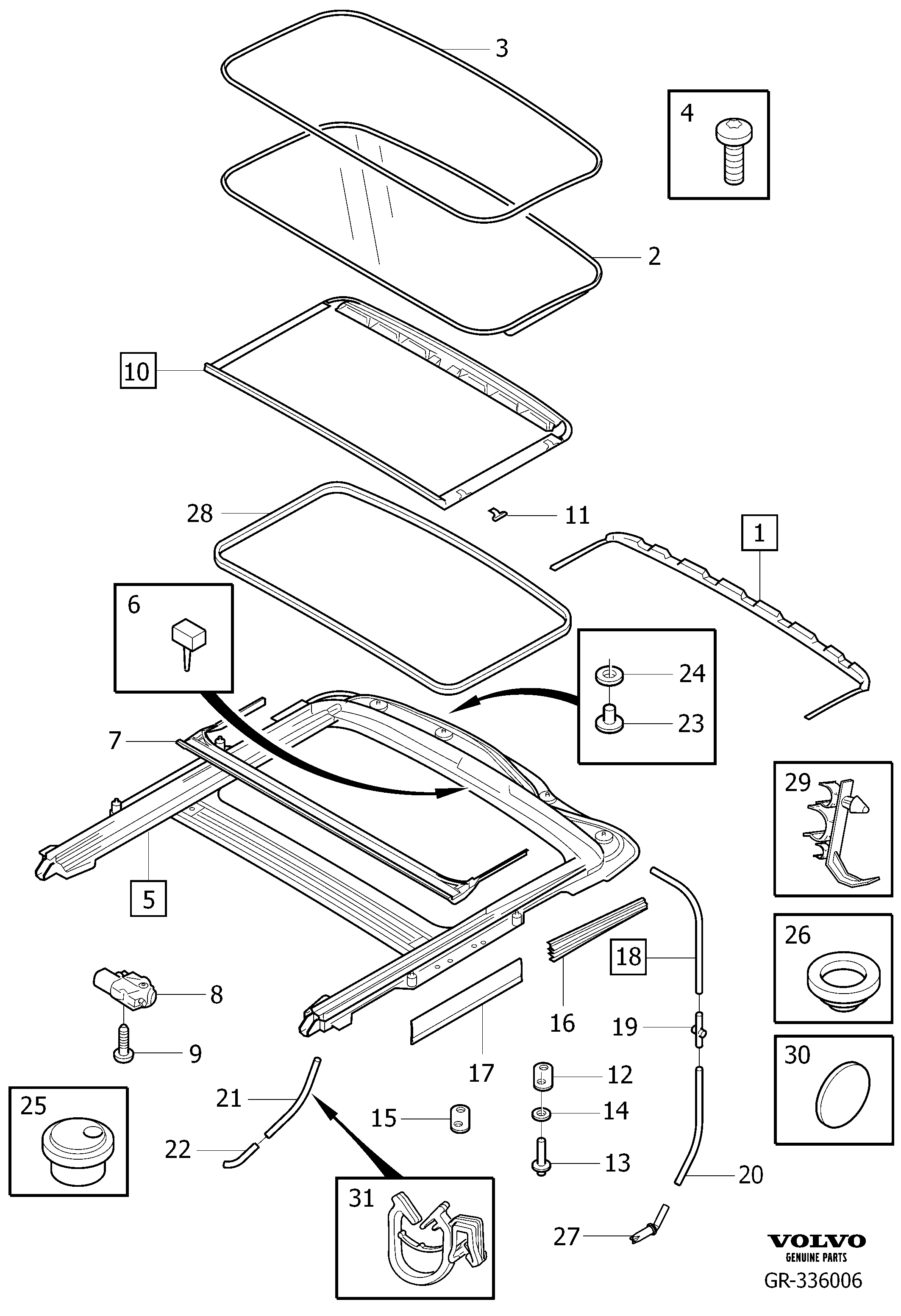 3
4
2
10
28
11
1
6
24
23
7
29
5
18
26
8
16
19
9
17
12
30
25
21
15
14
22
13
20
31
27
VOLVO
GENUINE PARTS
GR-336006