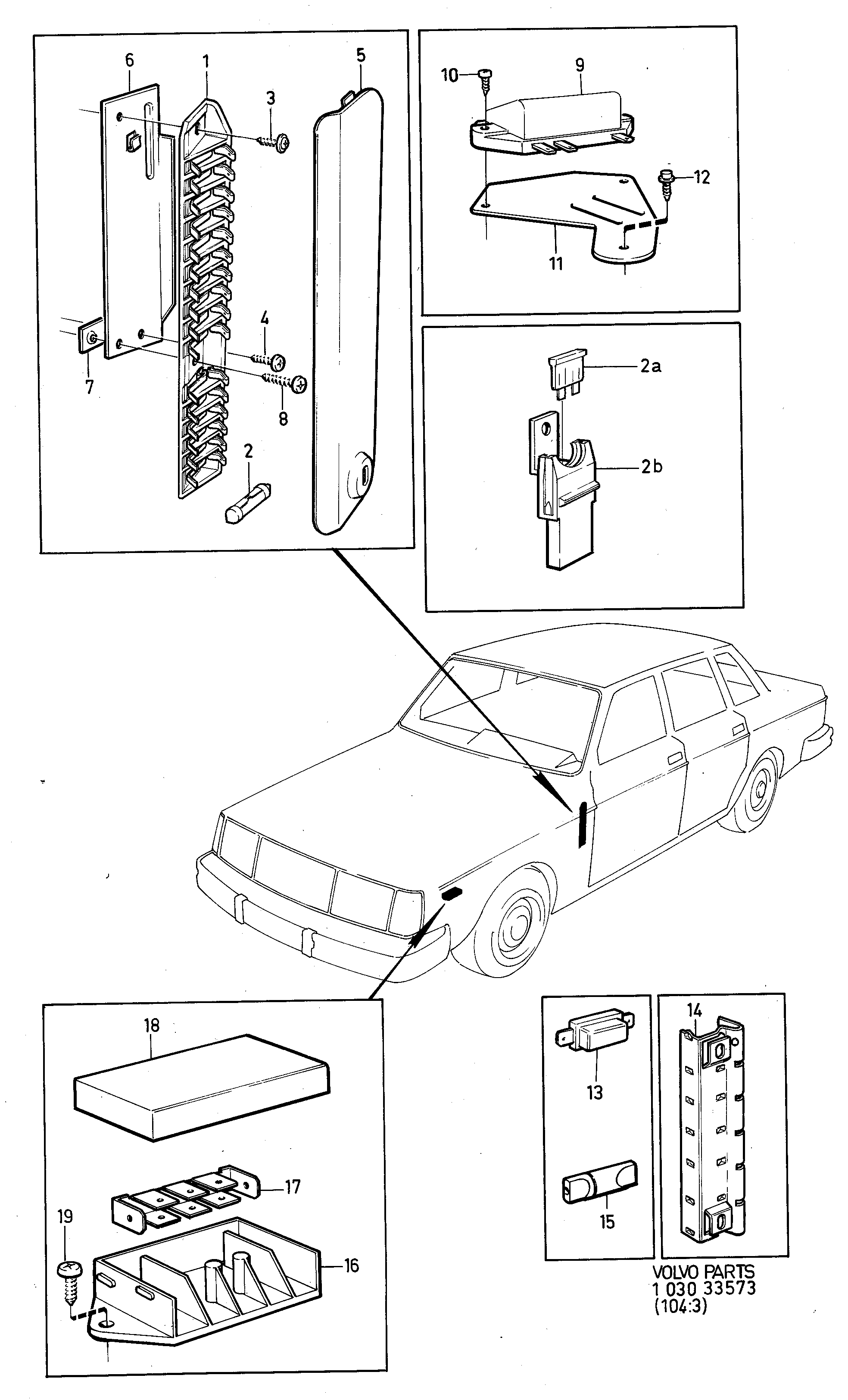 6
1
5
3
4
7
8
2

10
9
12
11

2a
2b

18
17
19
16

14
13
15

VOLVO PARTS
1 030 33573
(104:3)