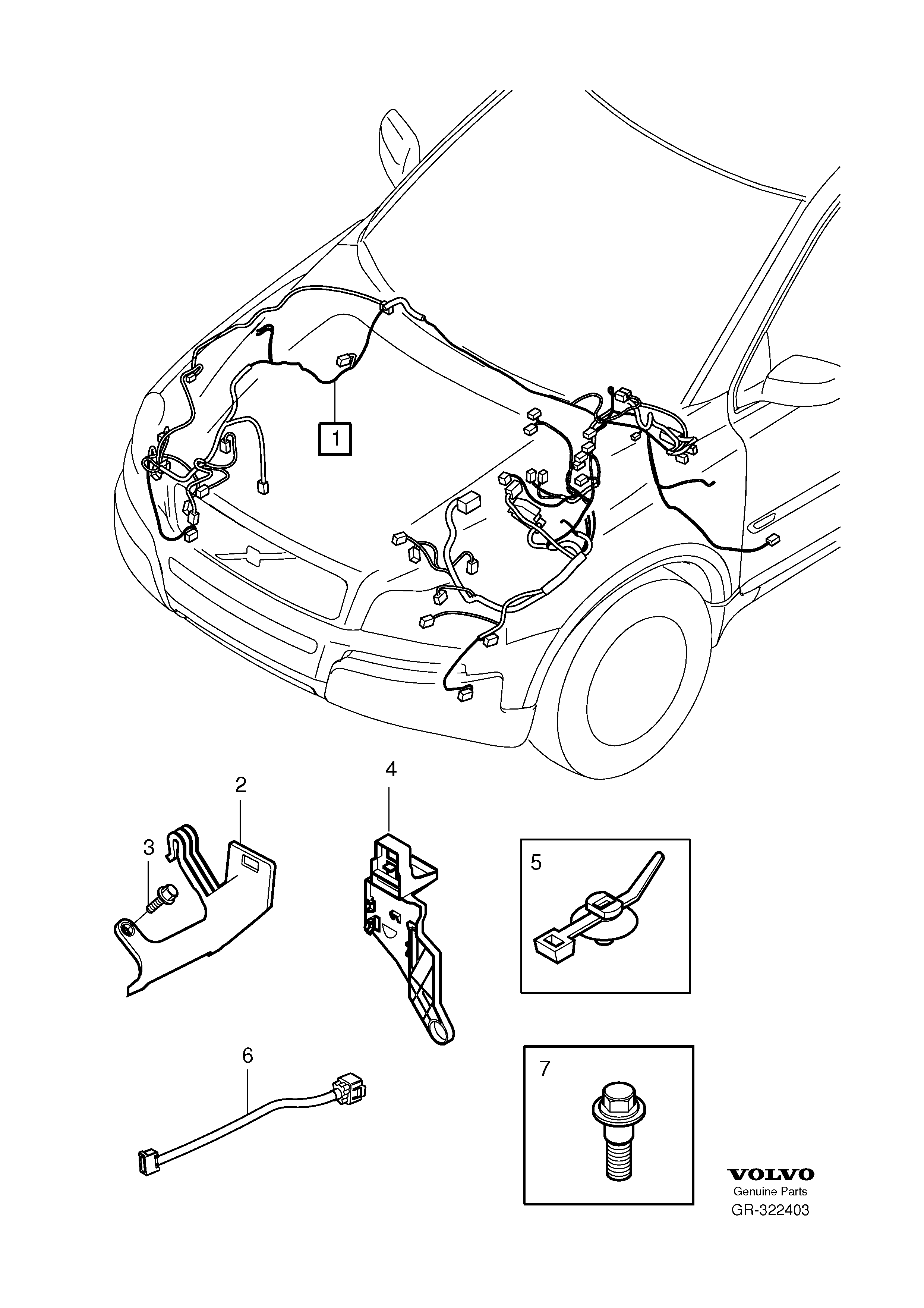 1

2

3

4

5

6

7

VOLVO
Genuine Parts
GR-322403