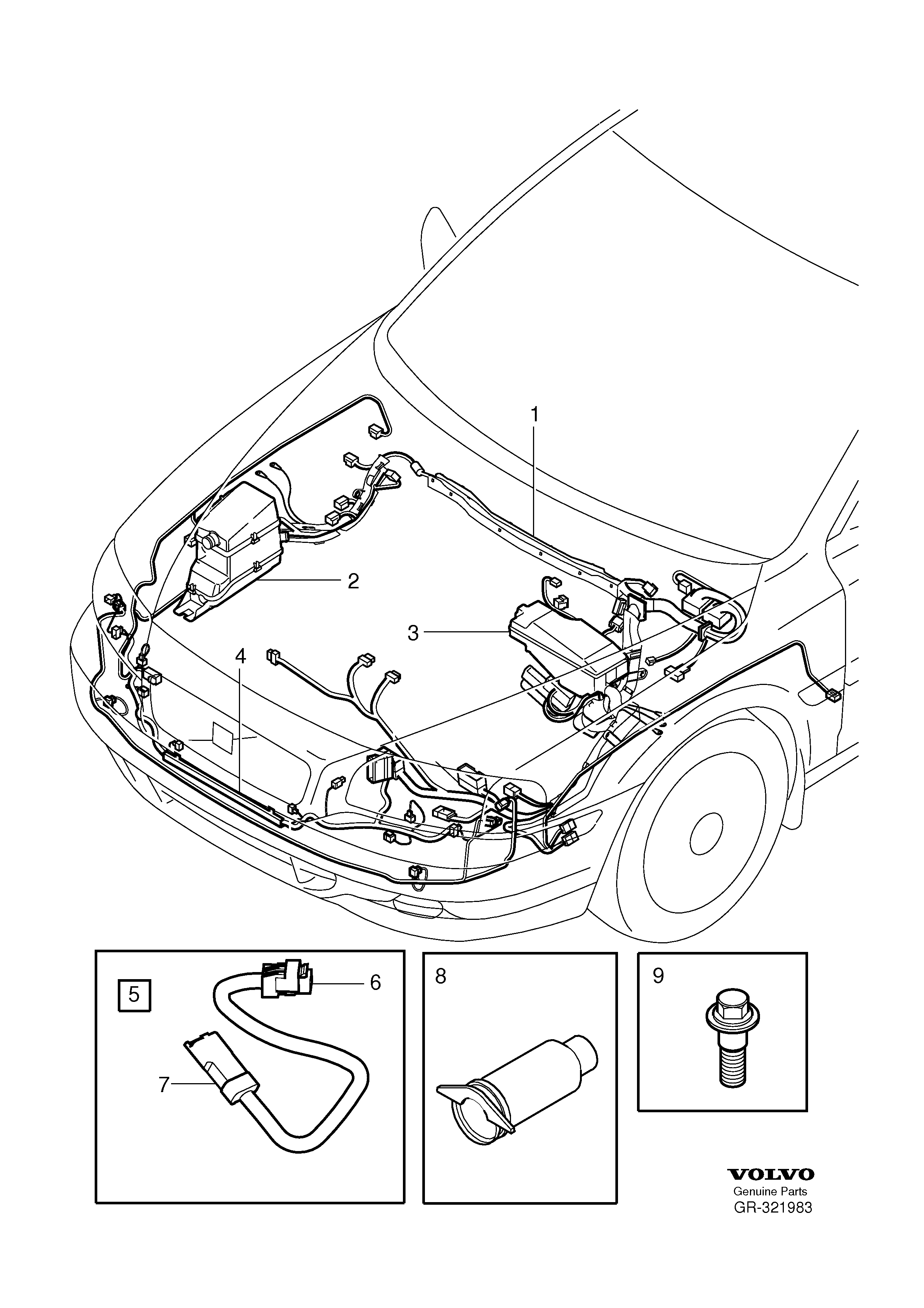 1
2
3
4
5
6
7
8
9

VOLVO
Genuine Parts
GR-321983