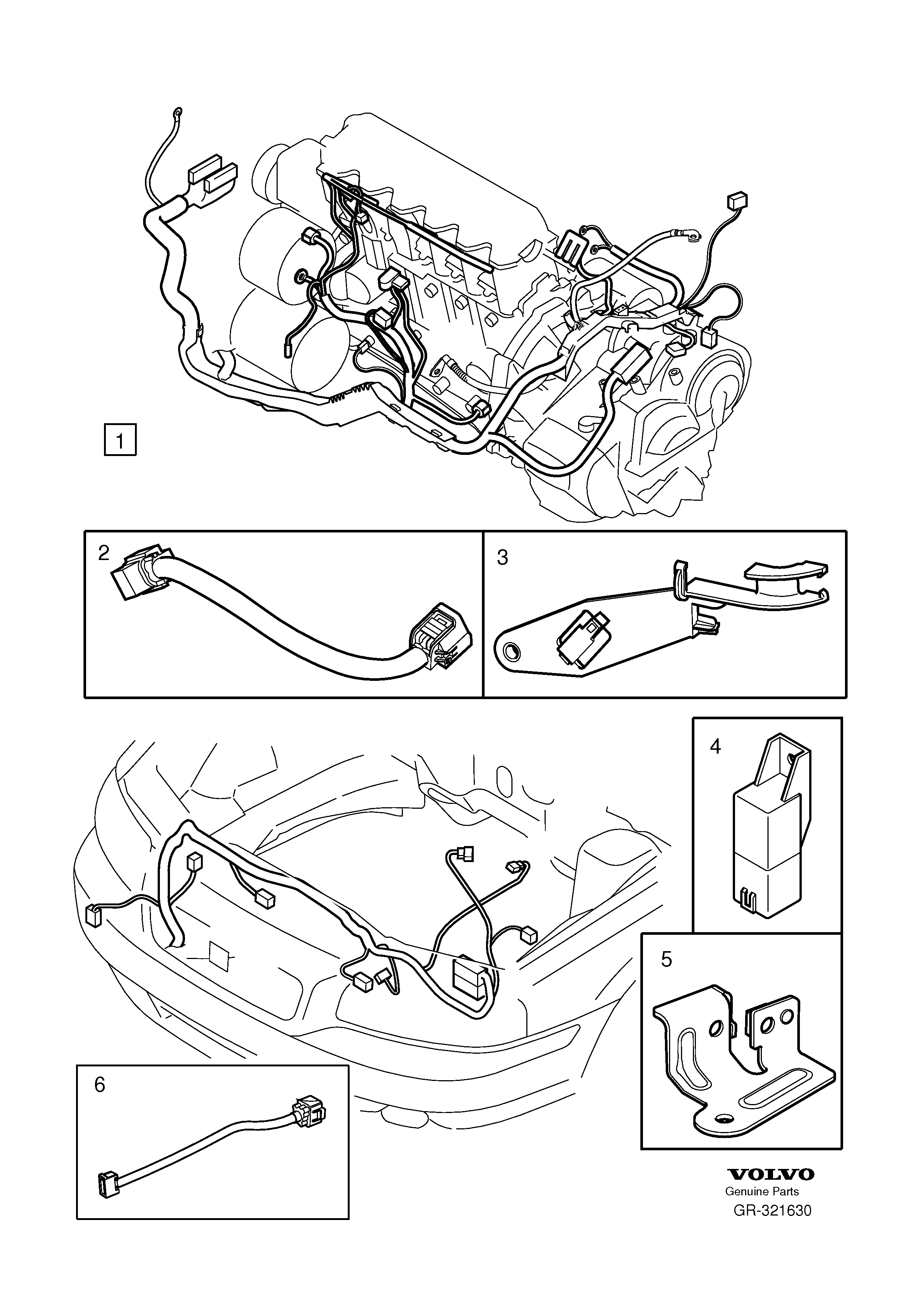 1

2

3

4

5

6

VOLVO
Genuine Parts
GR-321630