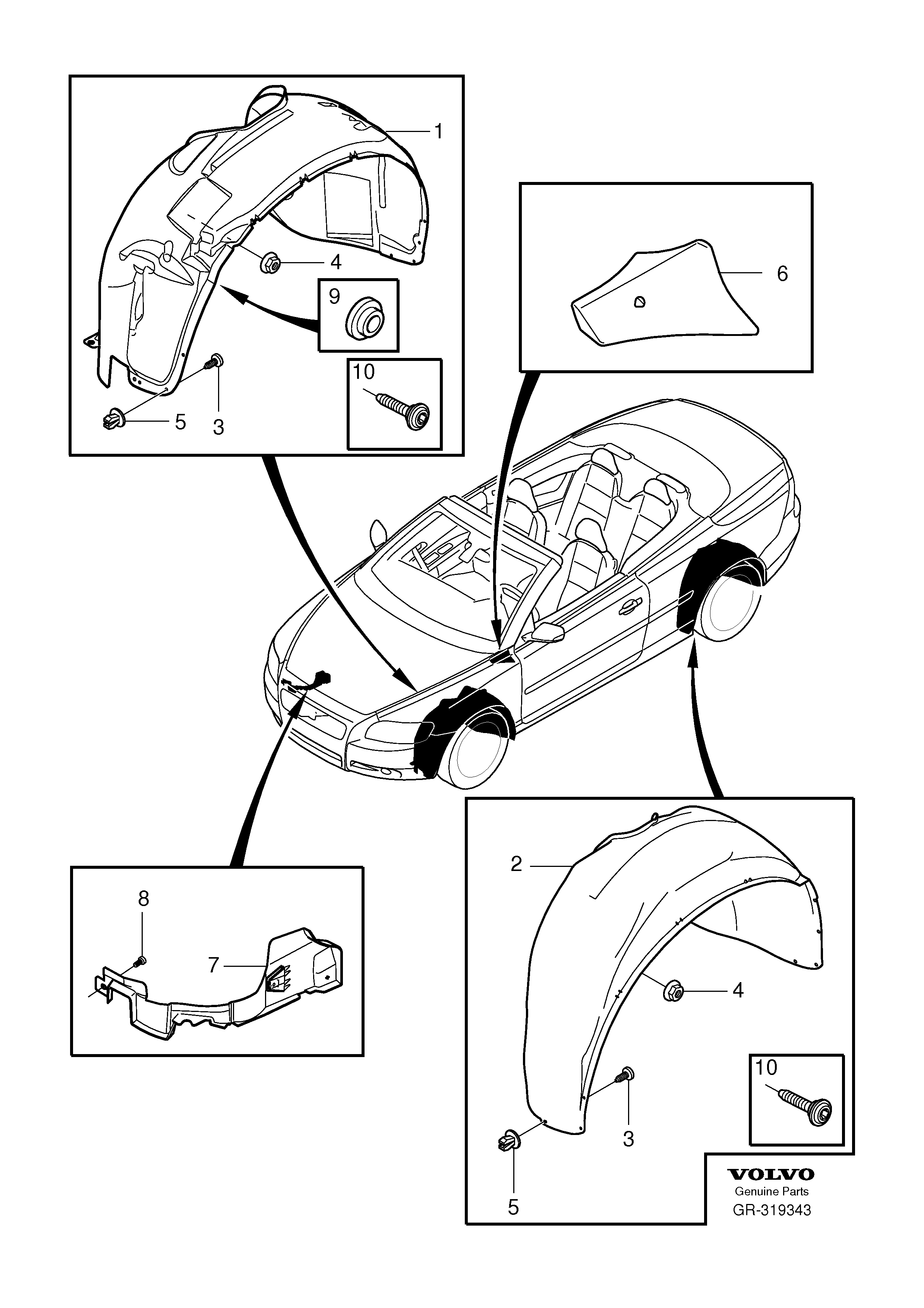 1
4
9
10
5
3
6
8
7
2
4
10
3
5
VOLVO
Genuine Parts
GR-319343