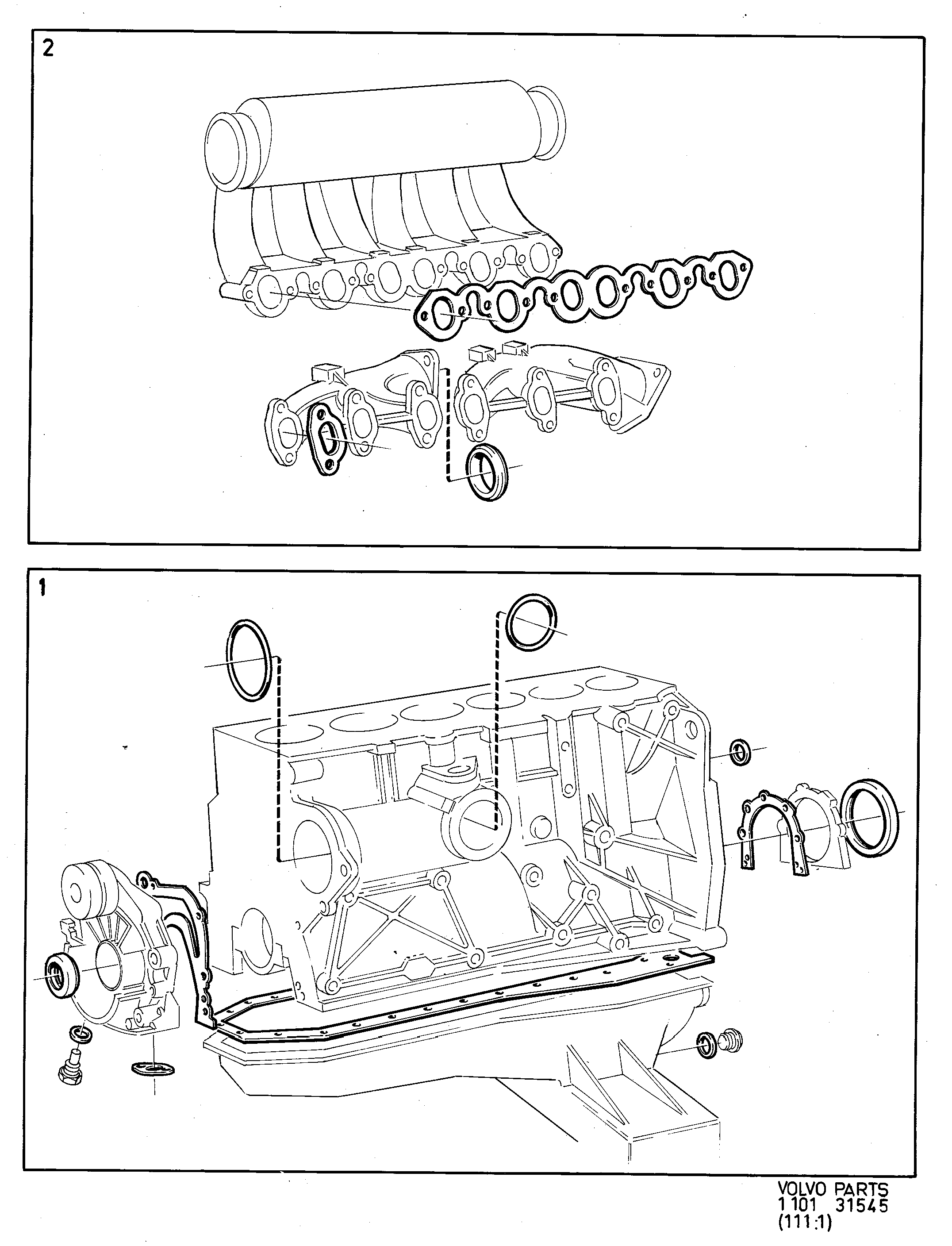 2

1

VOLVO PARTS
1 101 31545
(111:1)