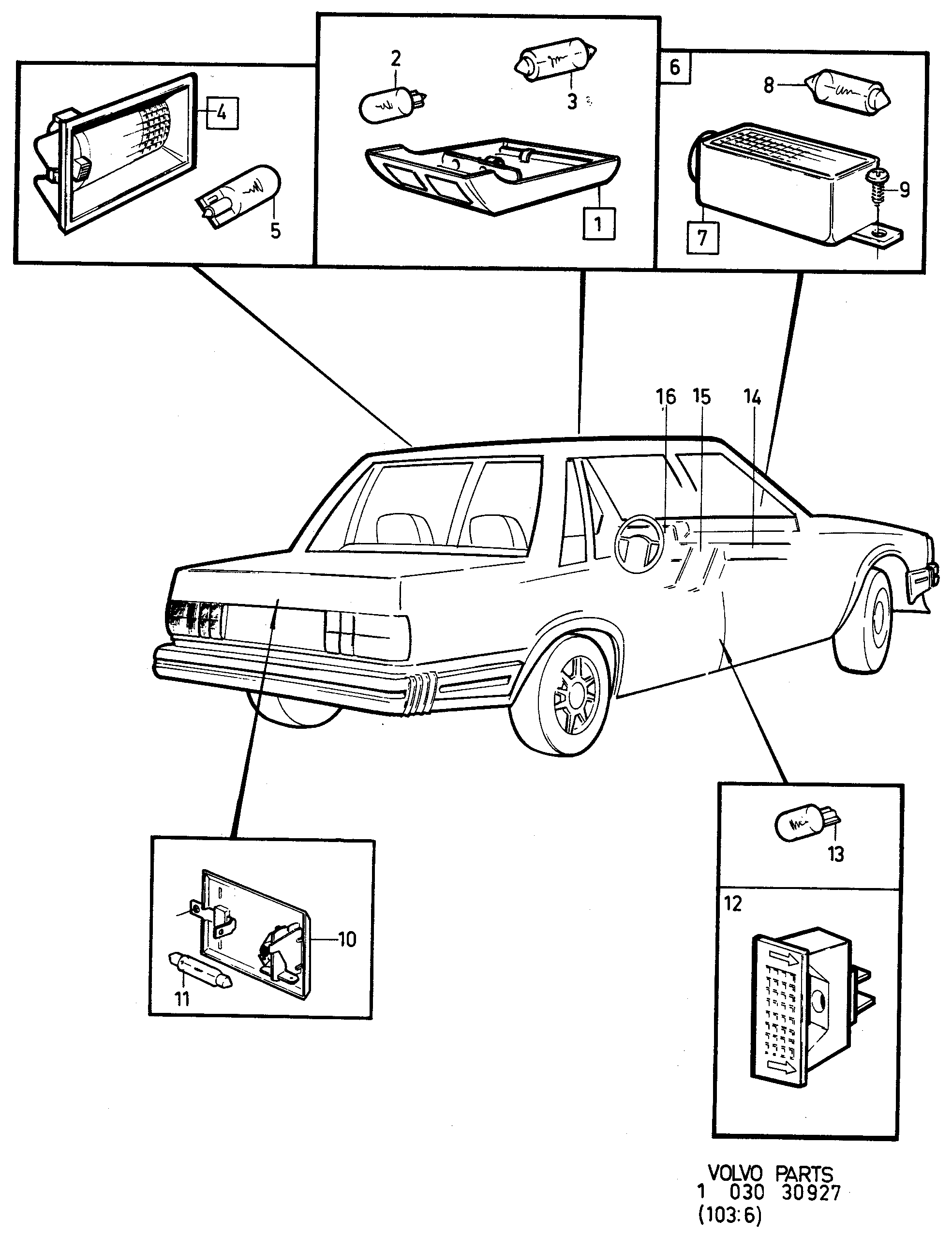 4

5

2

3

1

6

8

9

7

16 15 14

10

11

13

12

VOLVO PARTS
1 030 30927
(103:6)