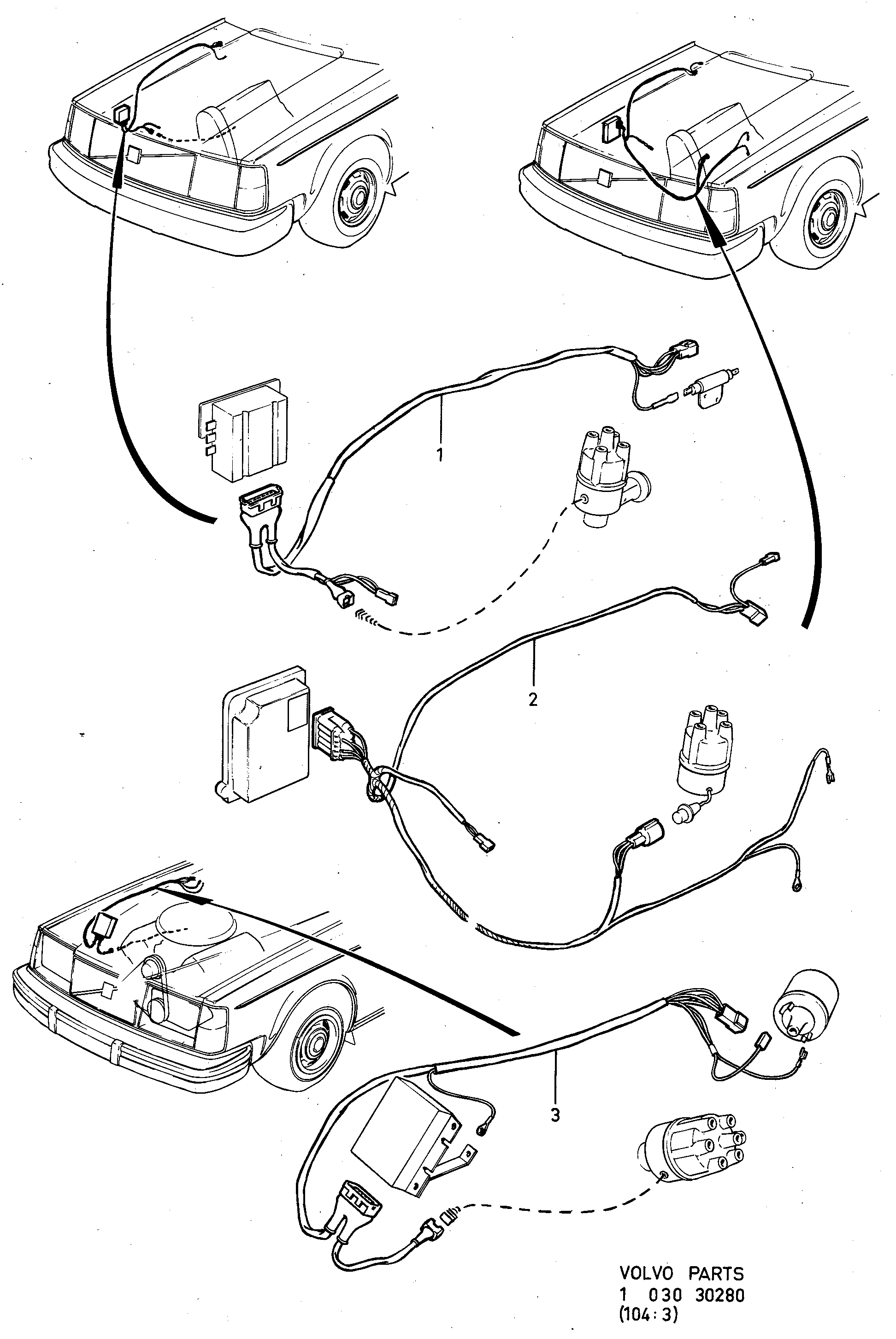 1

2

3

VOLVO PARTS
1 030 30280
(104:3)