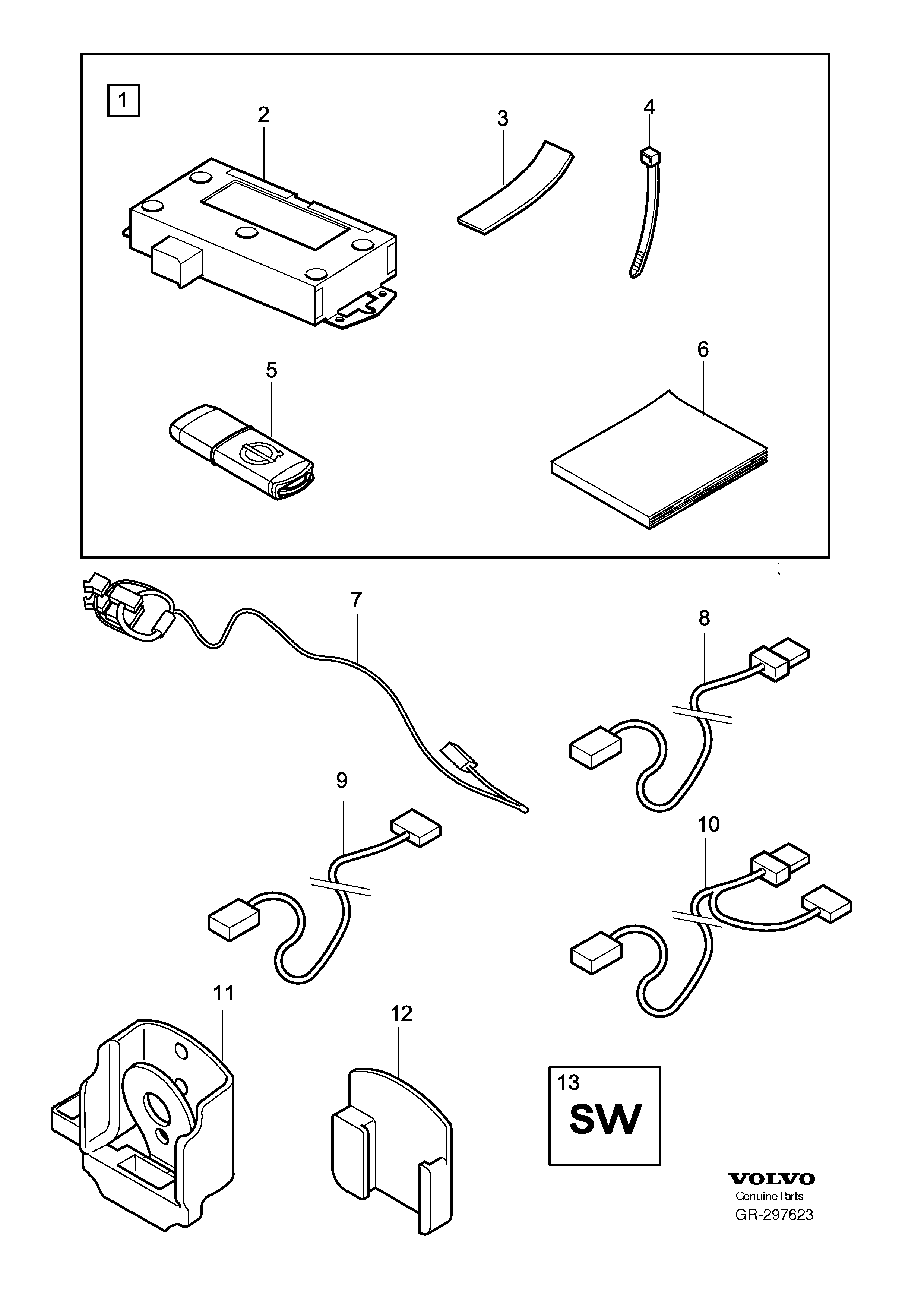 1
2
3
4
5
6
7
8
9
10
11
12
13
SW
VOLVO
Genuine Parts
GR-297623