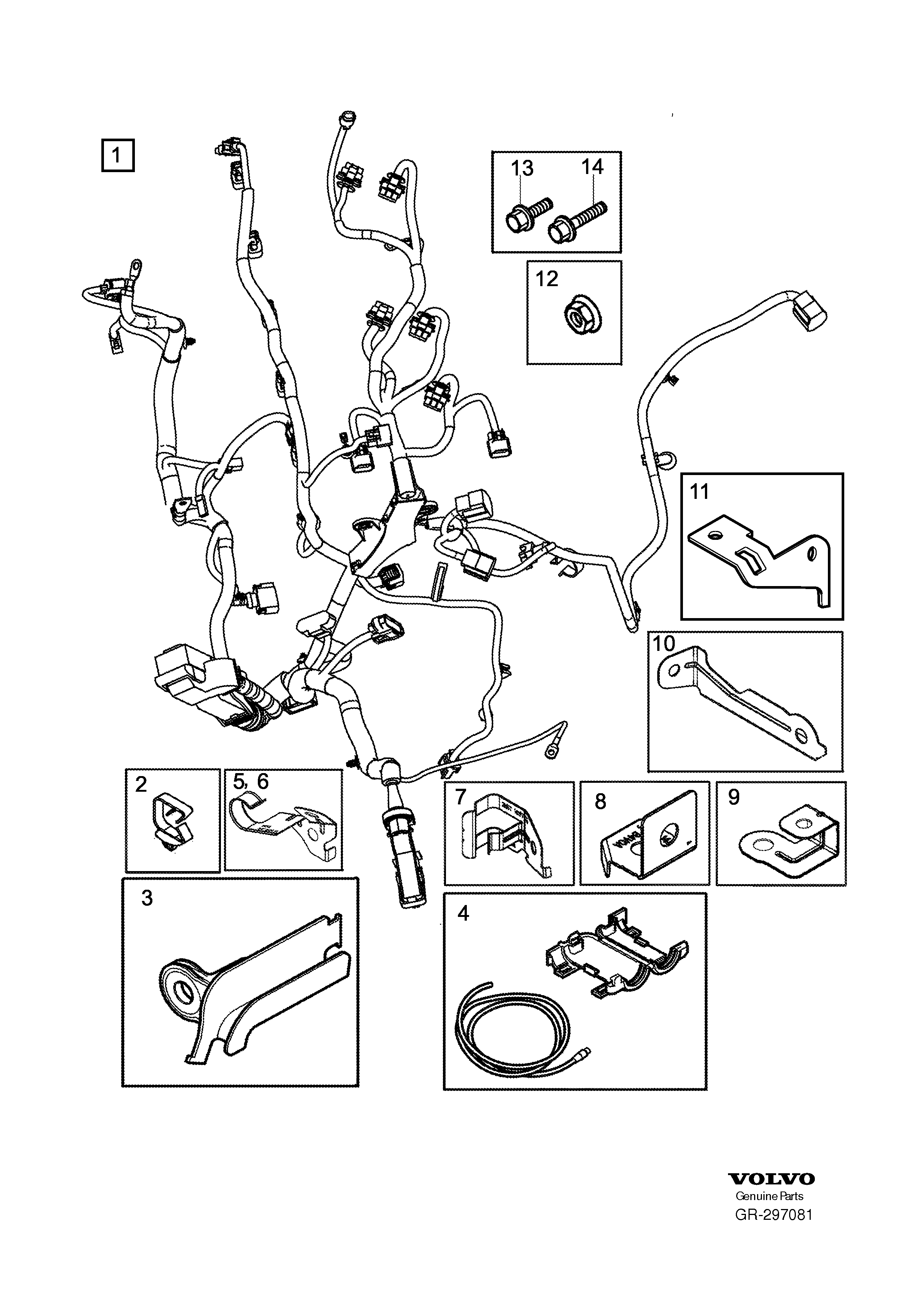 1

13 14

12

11

10

2

5, 6

7

8

9

3

4

VOLVO
Genuine Parts
GR-297081