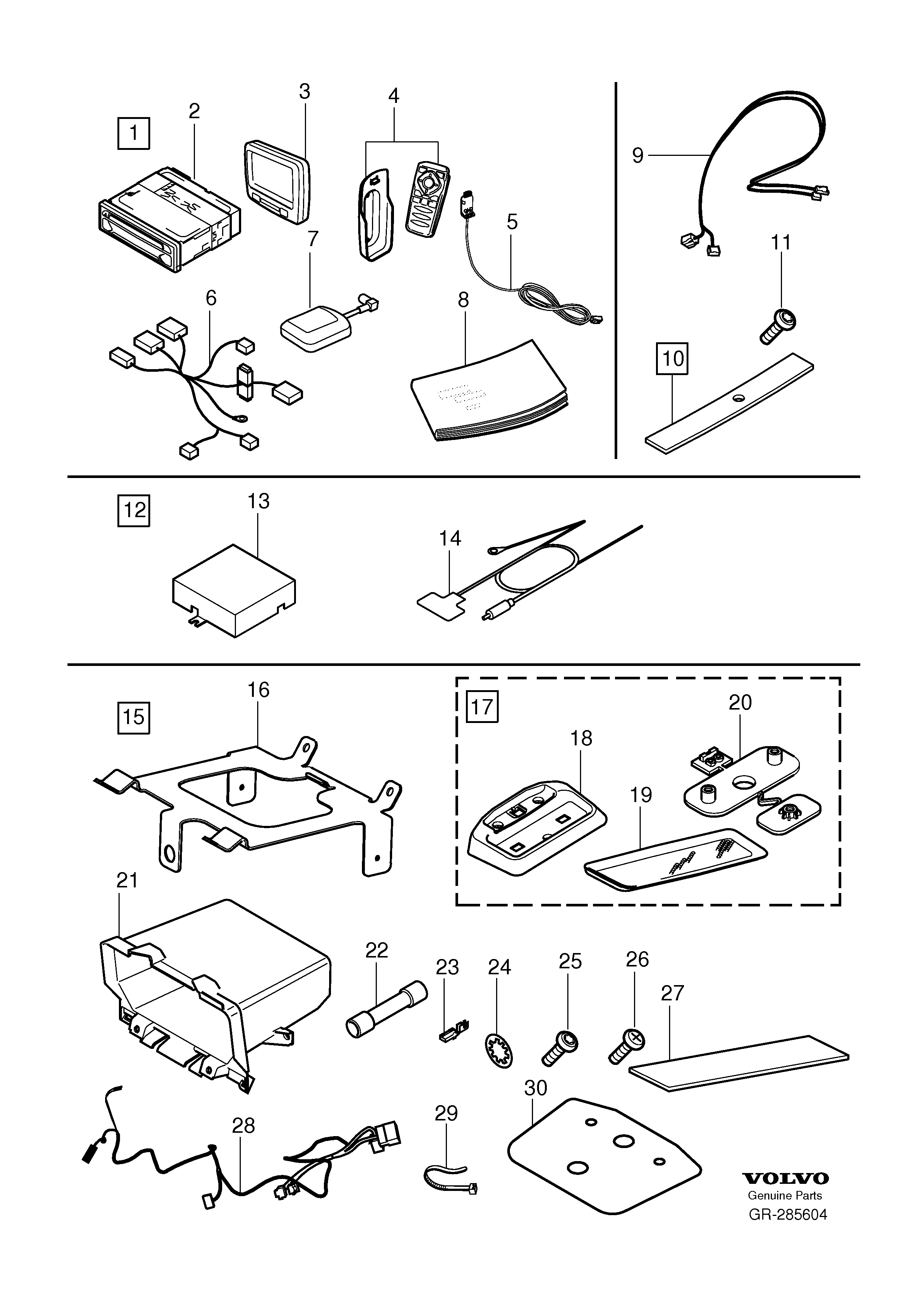 1
2
3
4
5
6
7
8
9
10
11
12
13
14
15
16
17
18
19
20
21
22
23
24
25
26
27
28
29
30

VOLVO
Genuine Parts
GR-285604