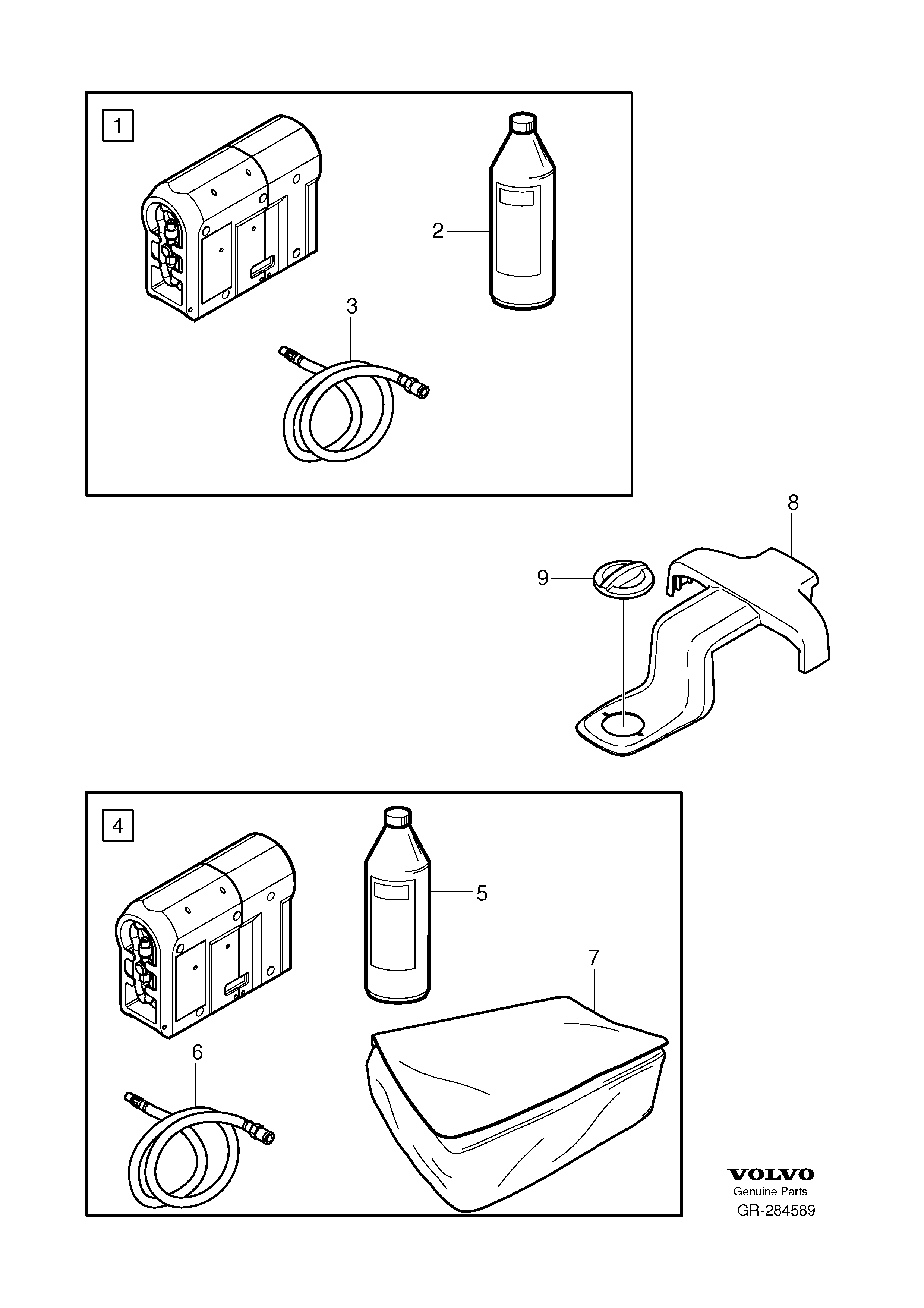 1

2

3

8

9

4

5

7

6

VOLVO
Genuine Parts
GR-284589