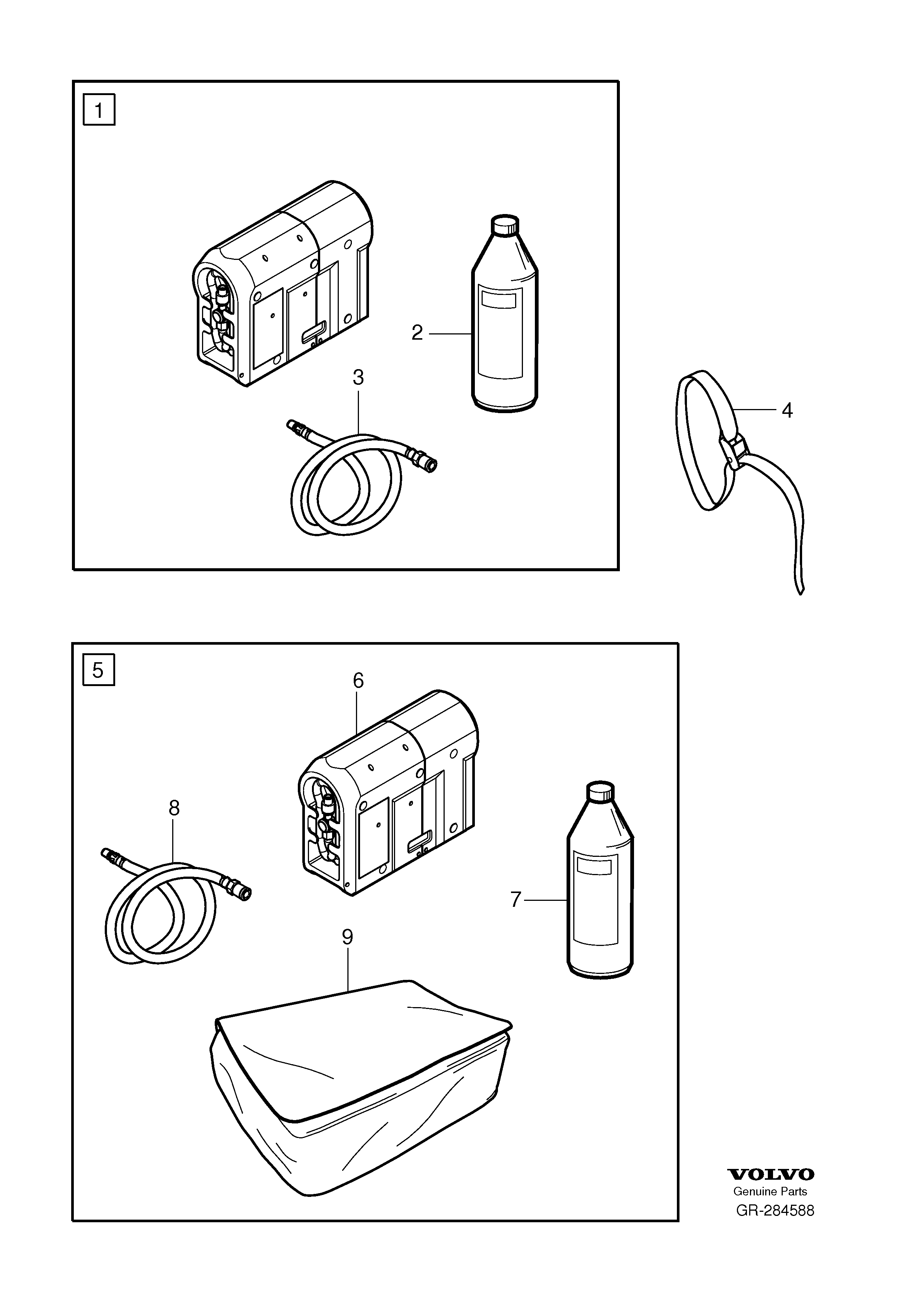 1
2
3
4
5
6
8
7
9
VOLVO
Genuine Parts
GR-284588