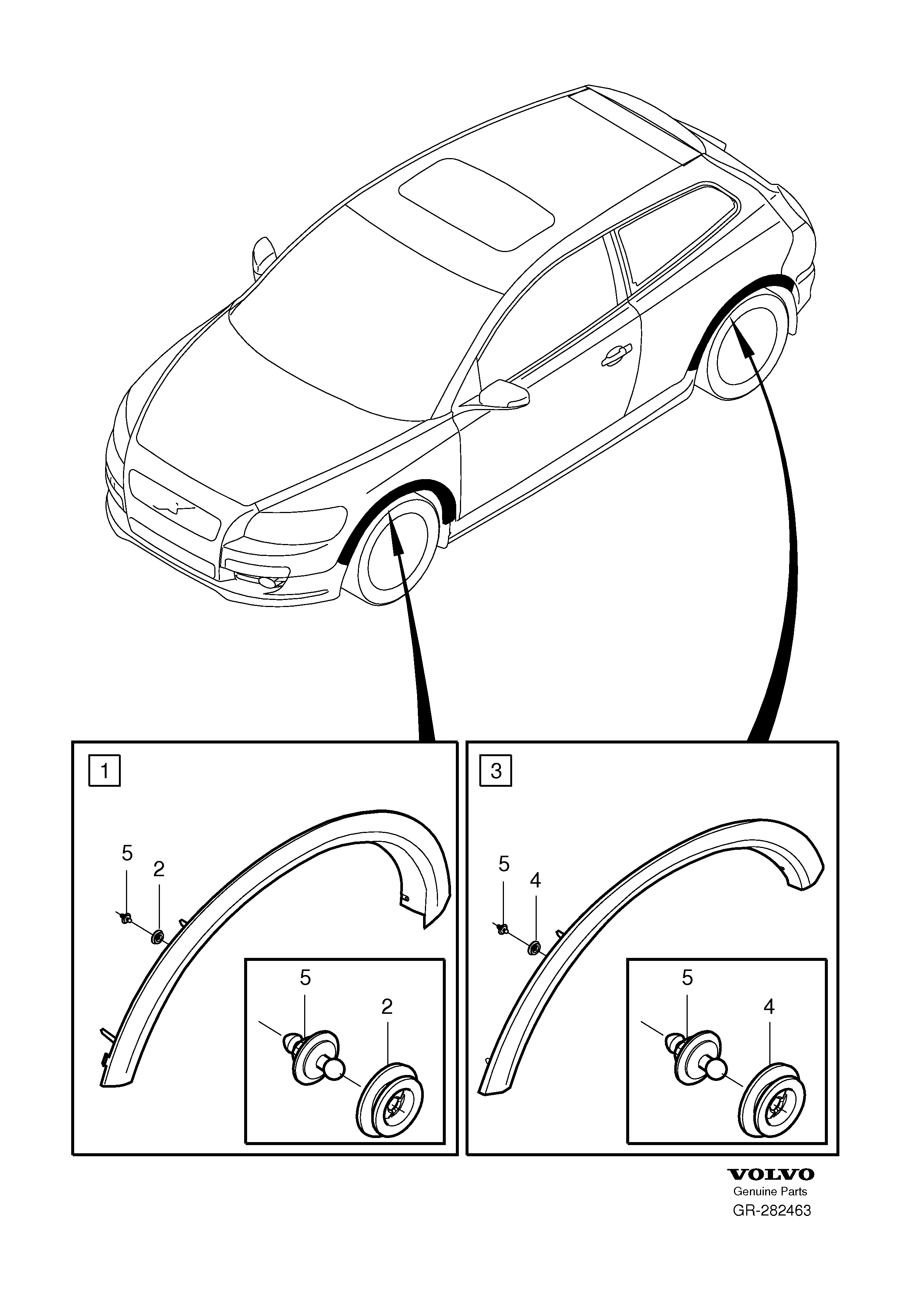 1

5
2

5
2

3

5
4

5
4

VOLVO
Genuine Parts
GR-282463