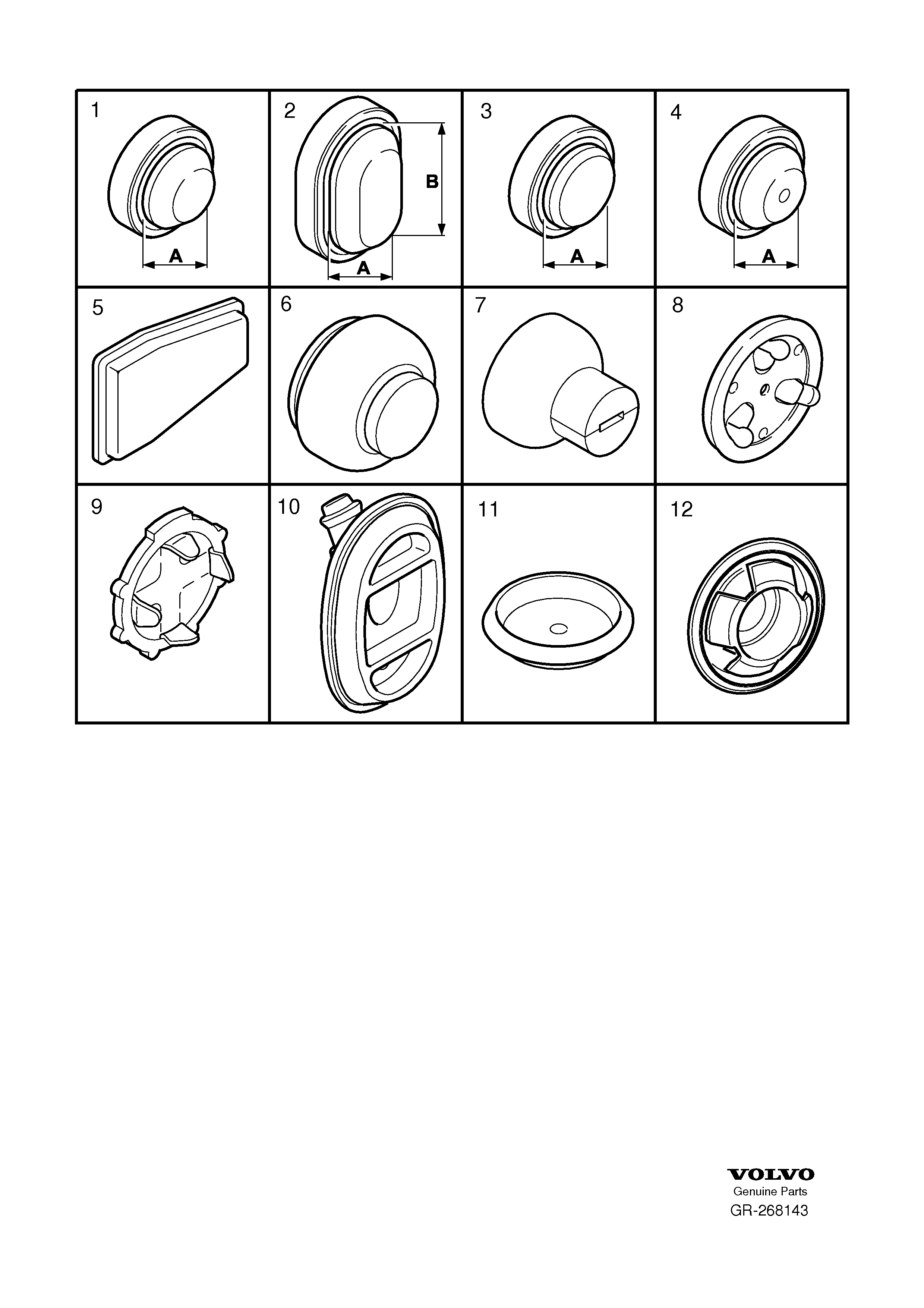 1
A

2
B
A

3
A

4
A

5

6

7

8

9

10

11

12

VOLVO
Genuine Parts
GR-268143