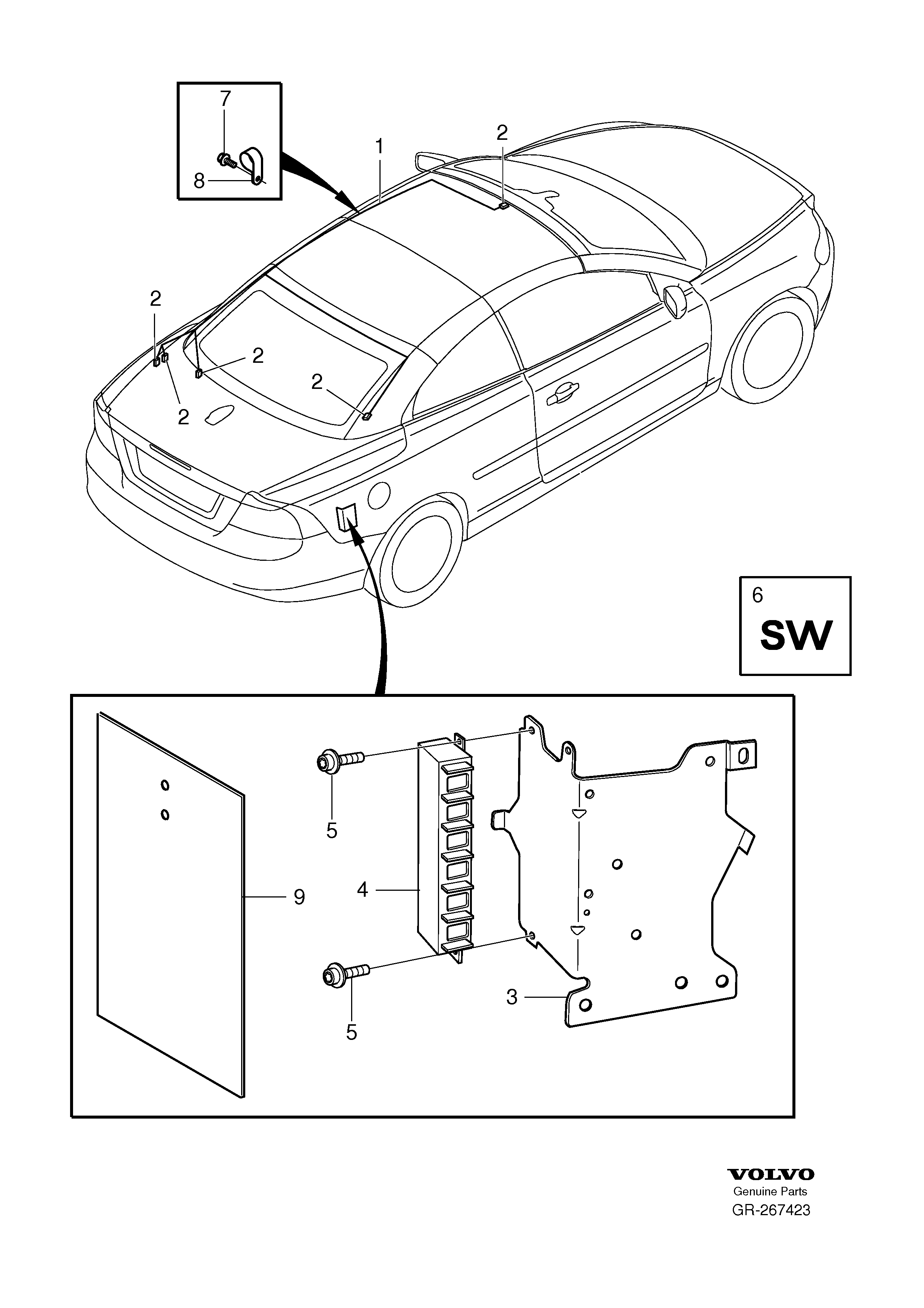 7
8
1
2
2
2
2
2
6
SW
5
4
9
5
3
VOLVO
Genuine Parts
GR-267423