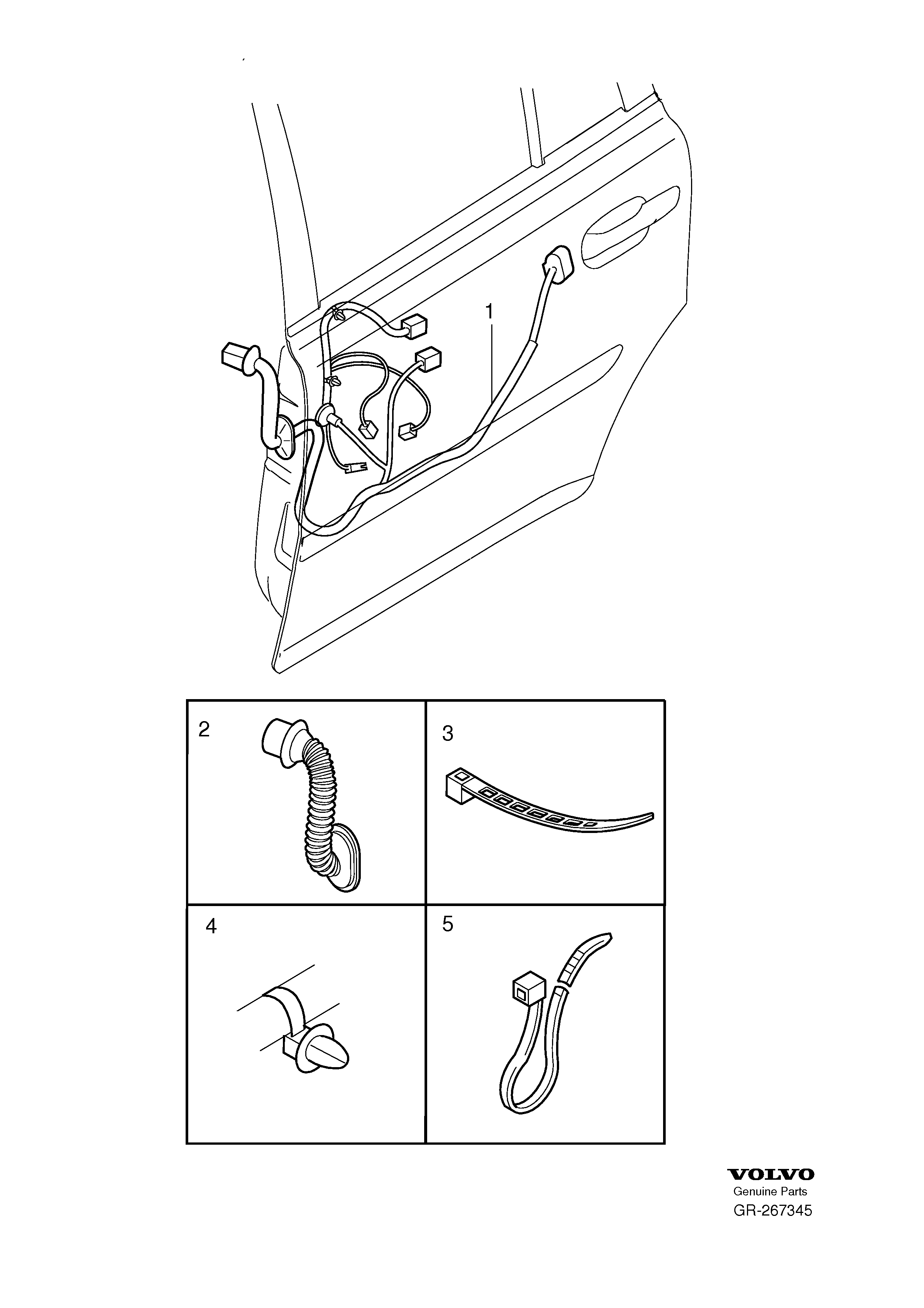 1

2

3

4

5

VOLVO
Genuine Parts
GR-267345