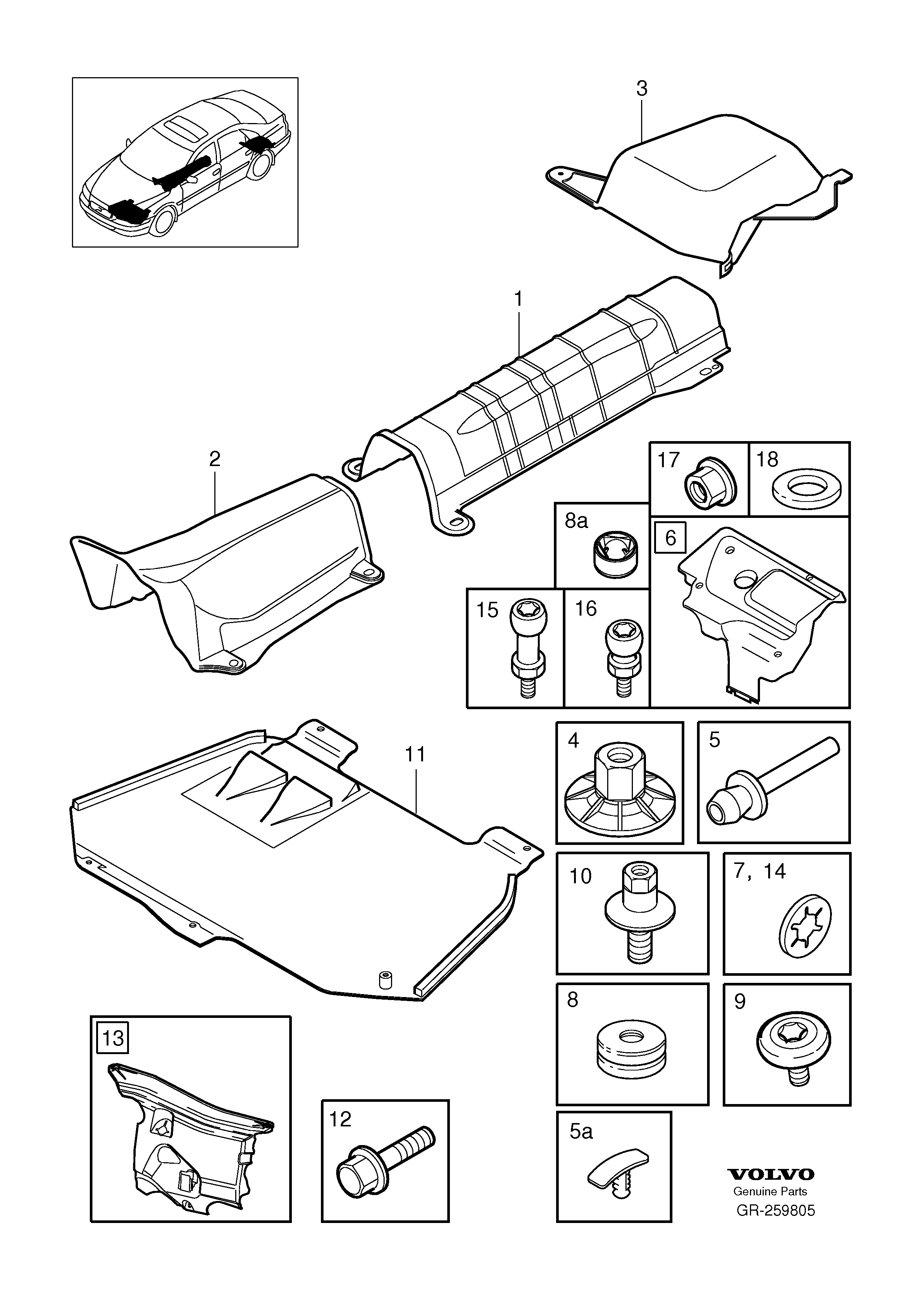 3

1

2

17

18

8a

6

15

16

11

4

5

10

7, 14

8

9

13

12

5a

VOLVO
Genuine Parts
GR-259805