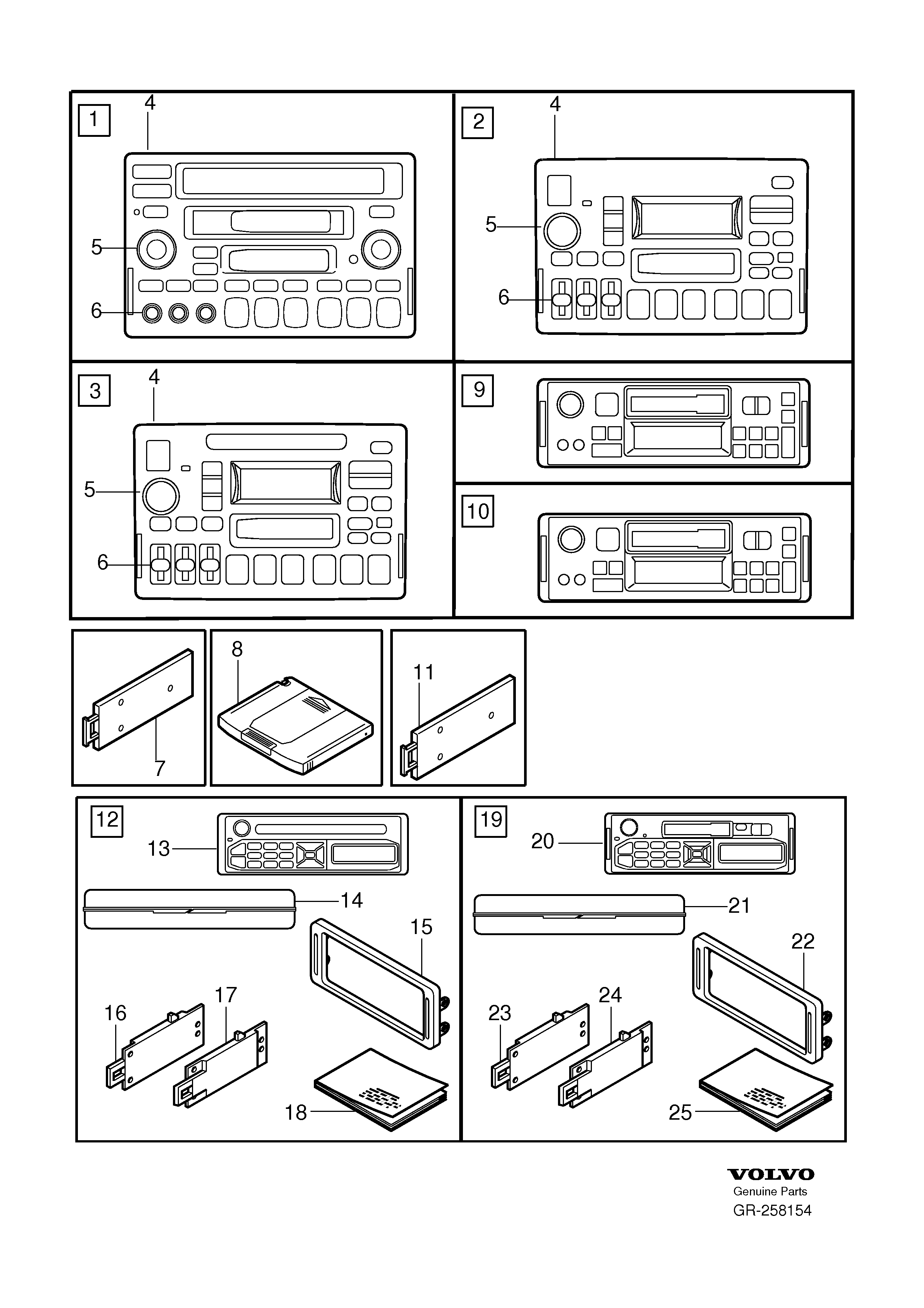 1
4
5
6

2
4
5
6

3
4
5
6

9

10

7

8

11

12
13
14
15
16
17
18

19
20
21
22
23
24
25

VOLVO
Genuine Parts
GR-258154