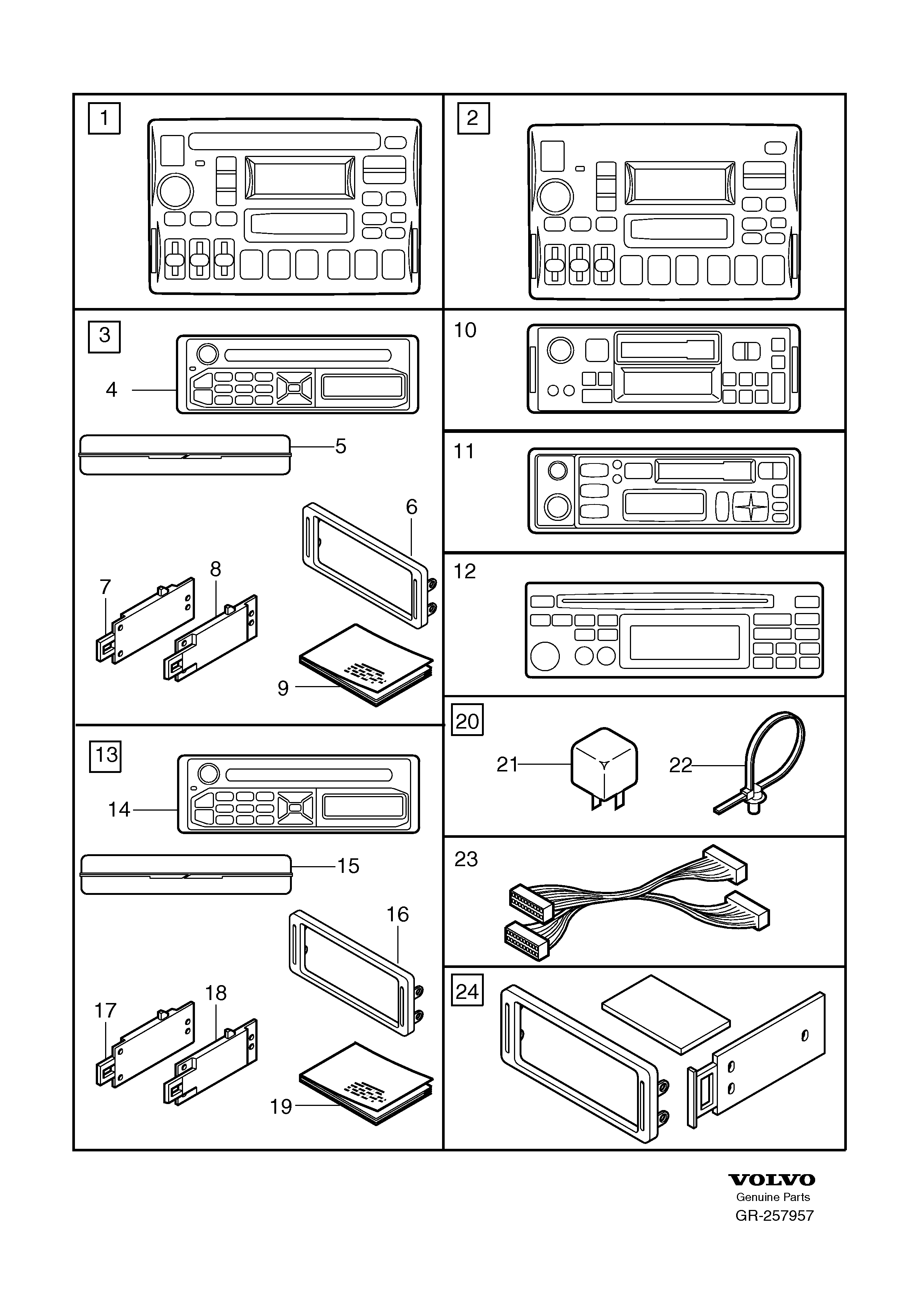 1

2

3

4

5

6

7

8

9

10

11

12

13

14

15

16

17

18

19

20

21

22

23

24

VOLVO
Genuine Parts
GR-257957