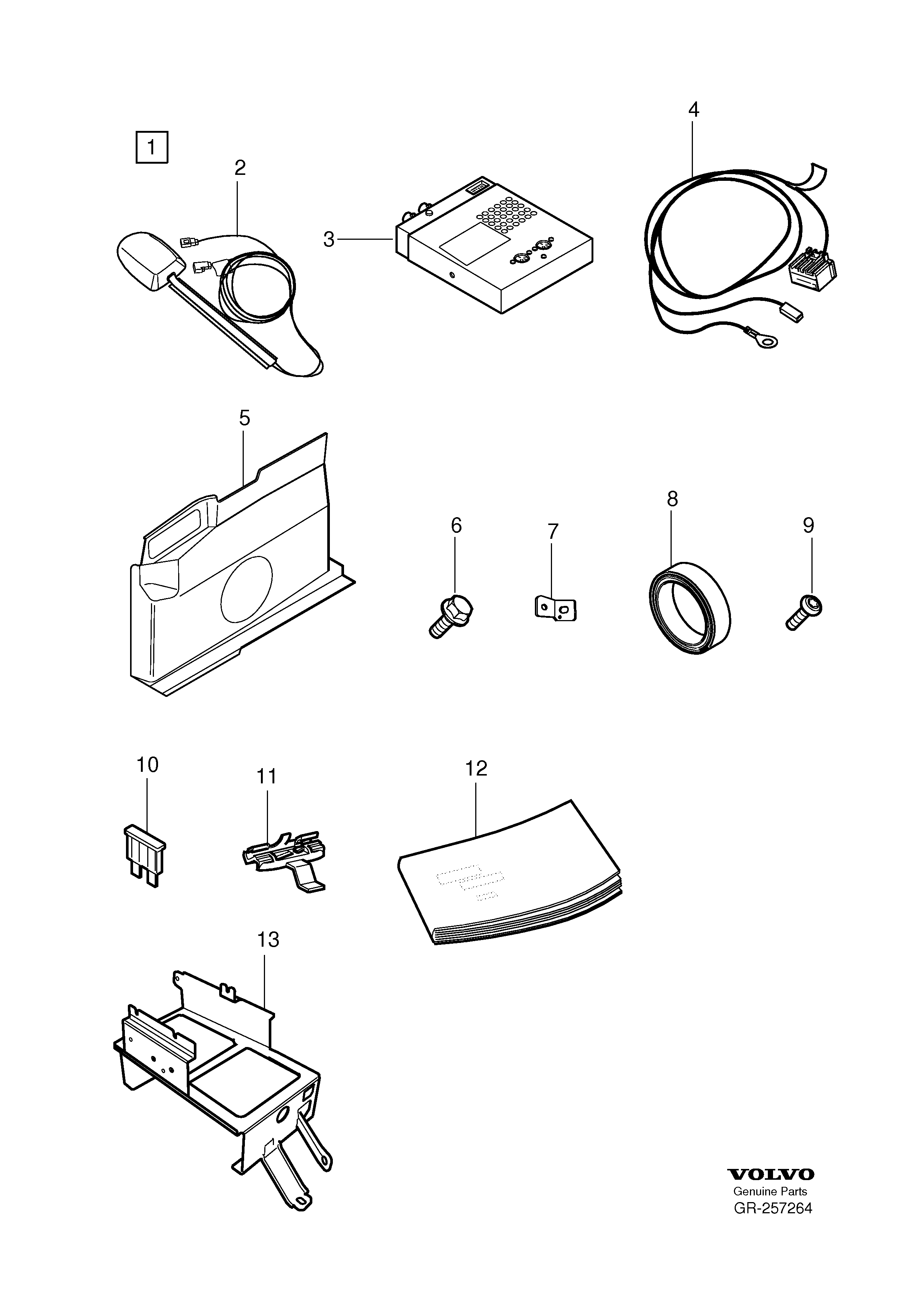 1
2
3
4
5
6
7
8
9
10
11
12
13

VOLVO
Genuine Parts
GR-257264