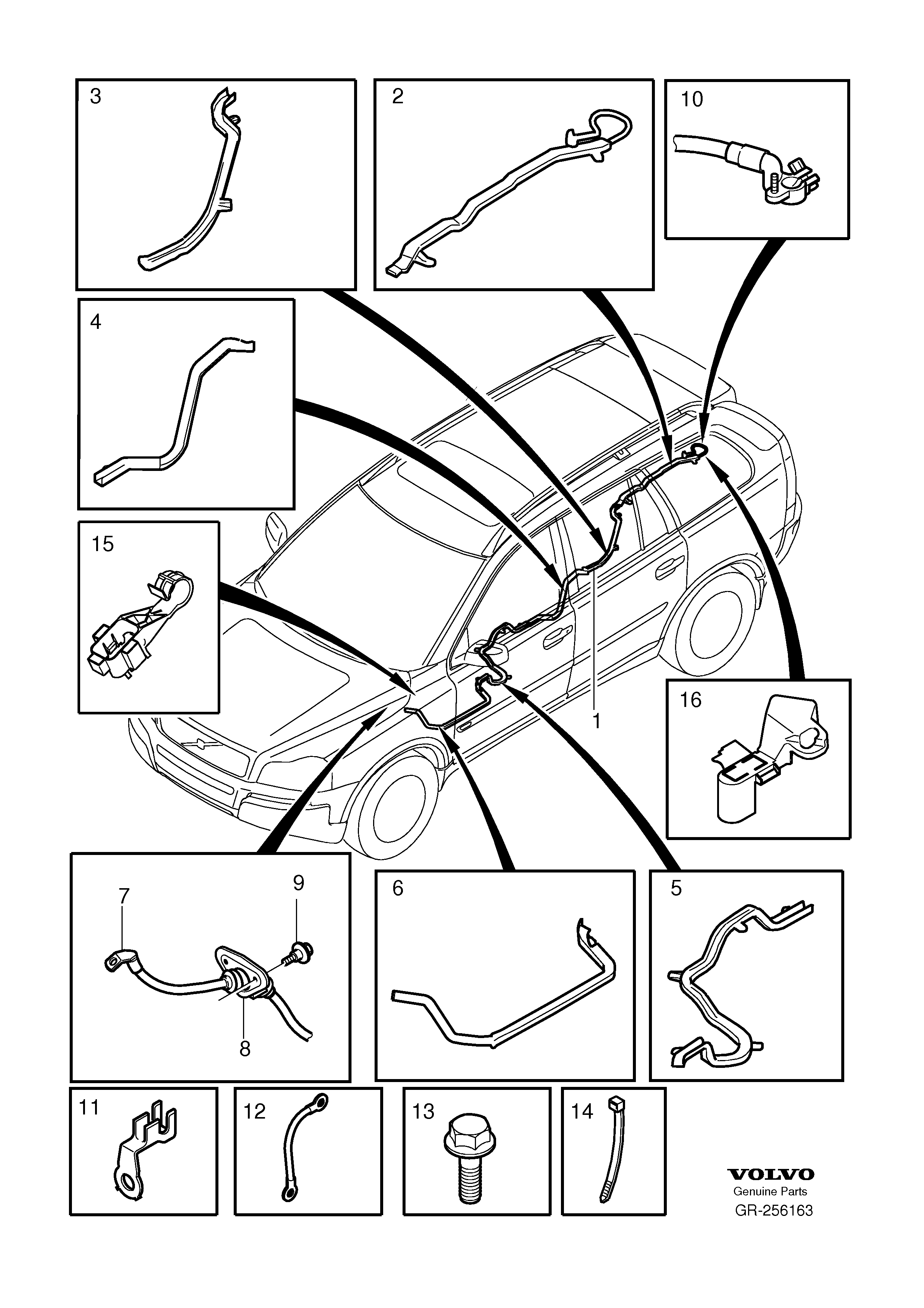 3

2

10

4

15

1

16

7

9

8

6

5

11

12

13

14

VOLVO
Genuine Parts
GR-256163