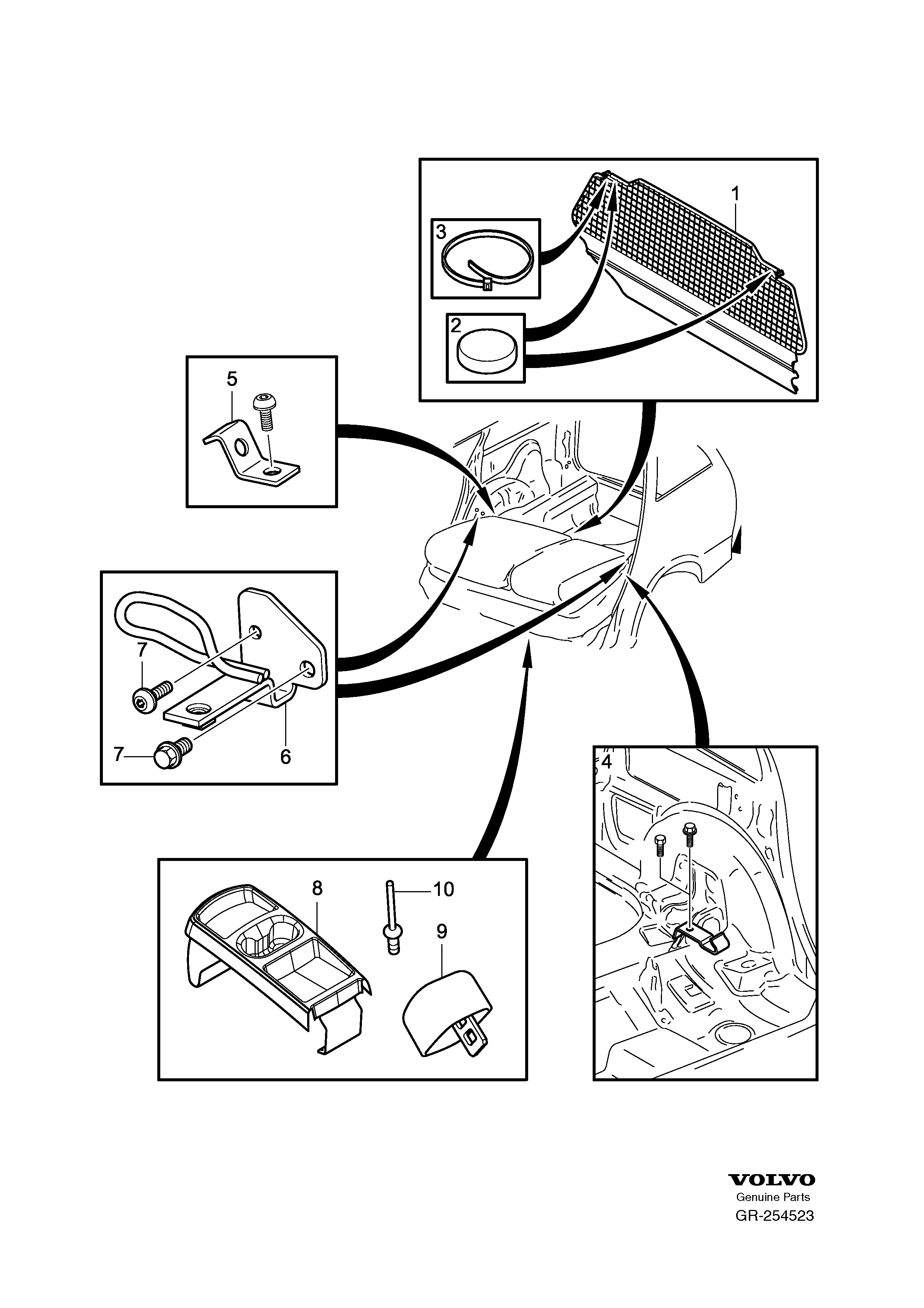 1
3
2
5
7
7
6
4
8
10
9
VOLVO
Genuine Parts
GR-254523