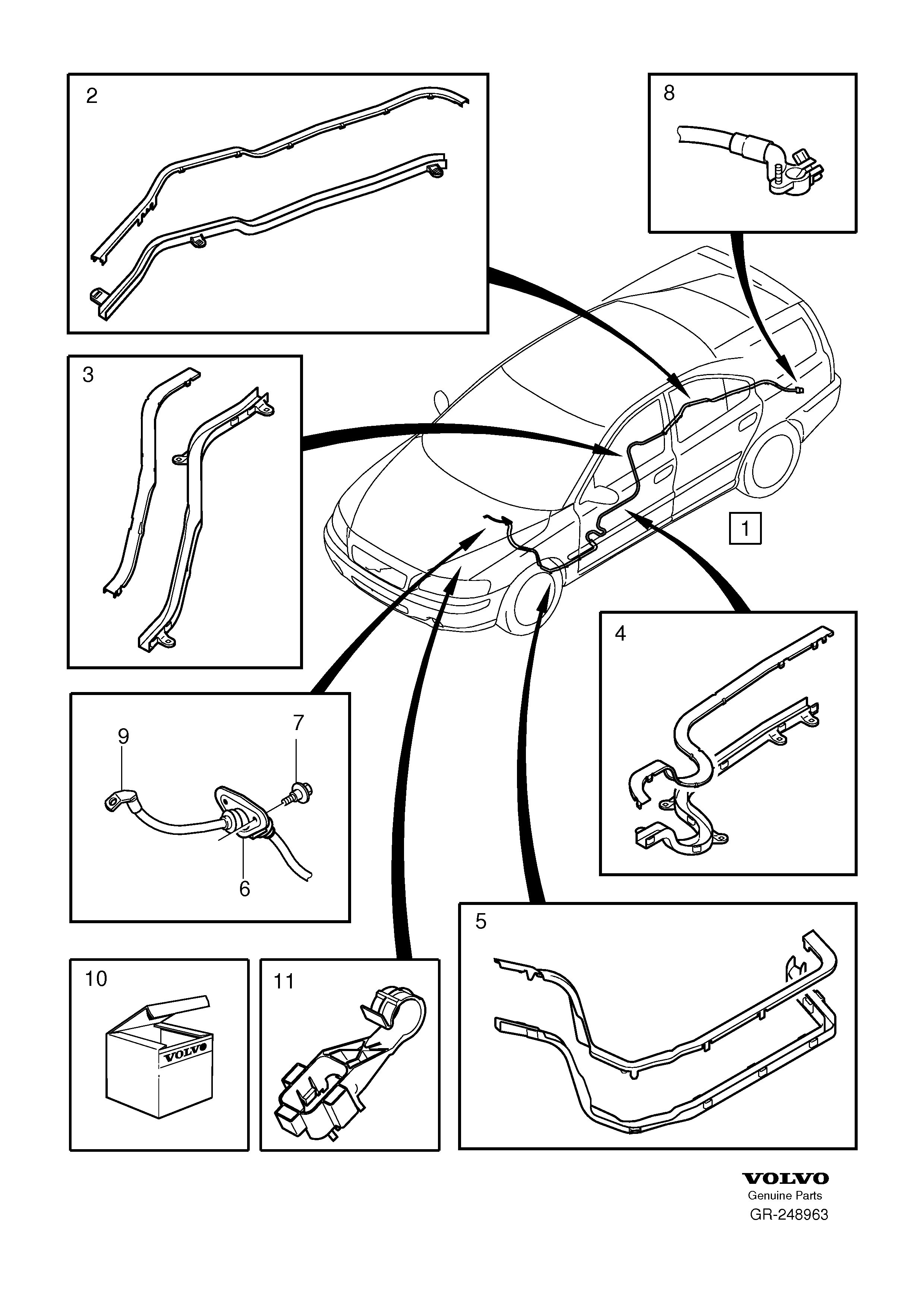 2

8

3

1

4

9

7

6

5

10

VOLVO

11

VOLVO
Genuine Parts
GR-248963