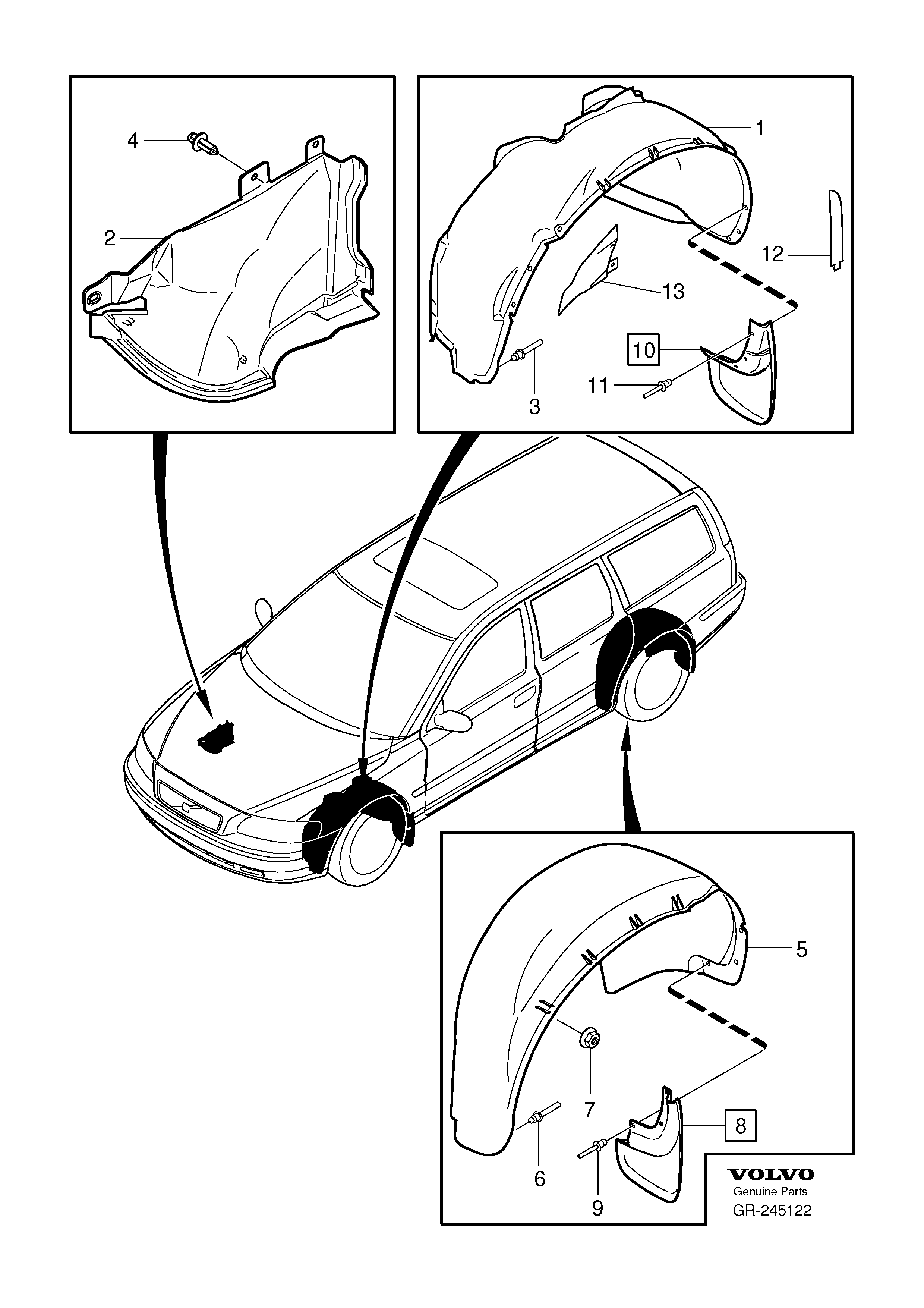 4
2
1
12
13
10
11
3
5
7
8
6
9
VOLVO
Genuine Parts
GR-245122