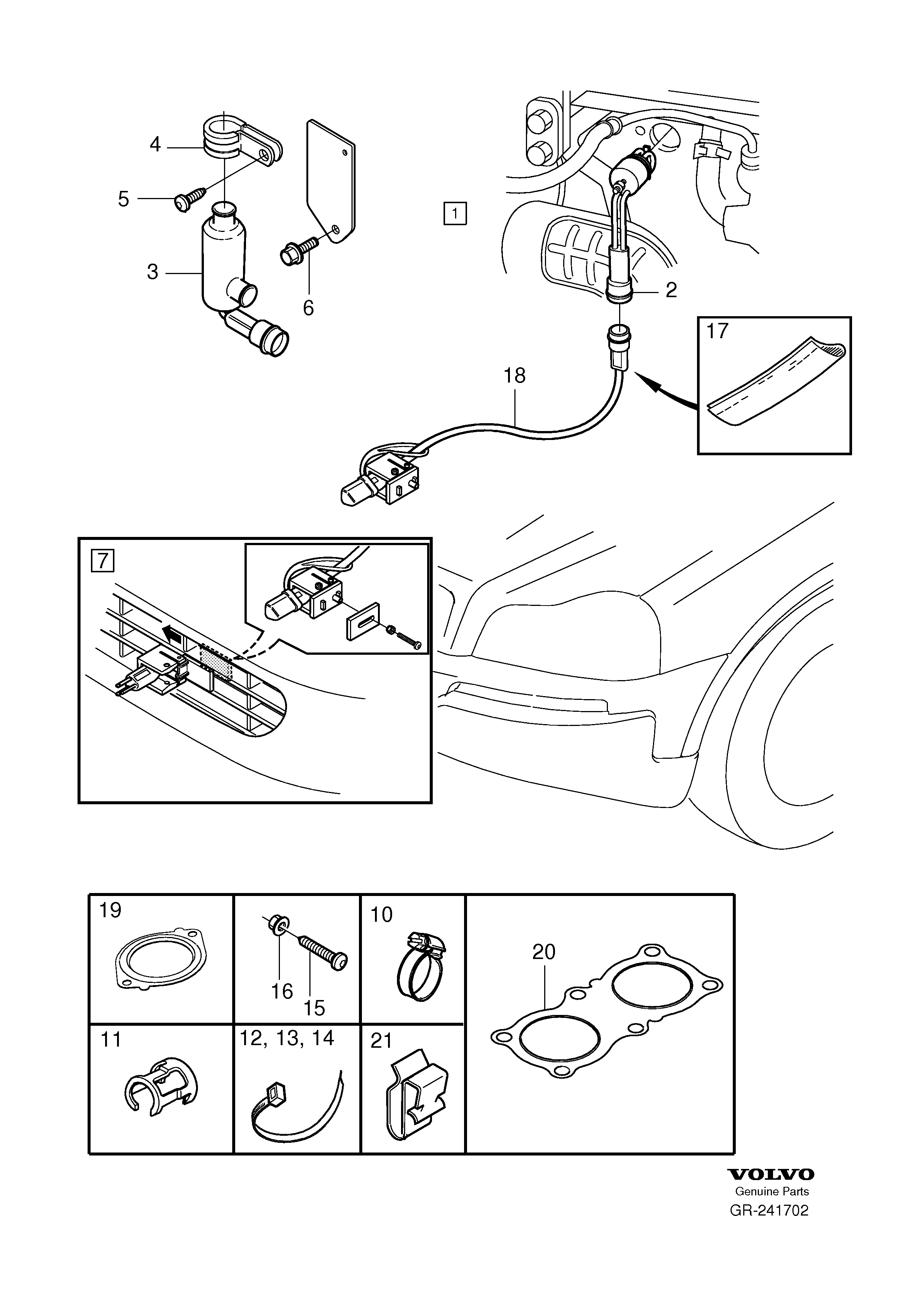 4
5
3
6
1
2
17
18
7
19
16
15
10
20
11
12, 13, 14
21
VOLVO
Genuine Parts
GR-241702