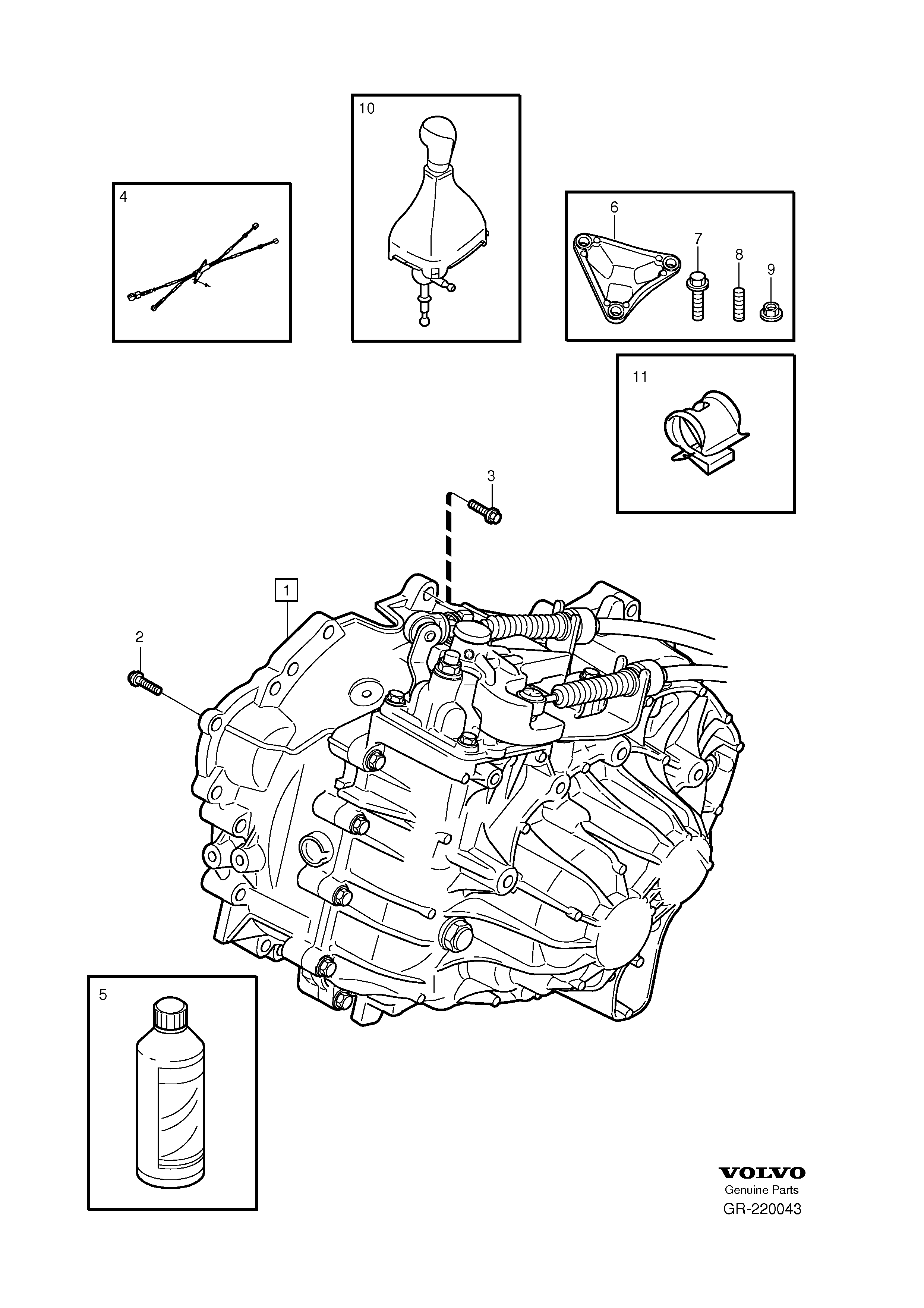 10

4

6

7

8

9

11

3

1

2

5

VOLVO
Genuine Parts
GR-220043