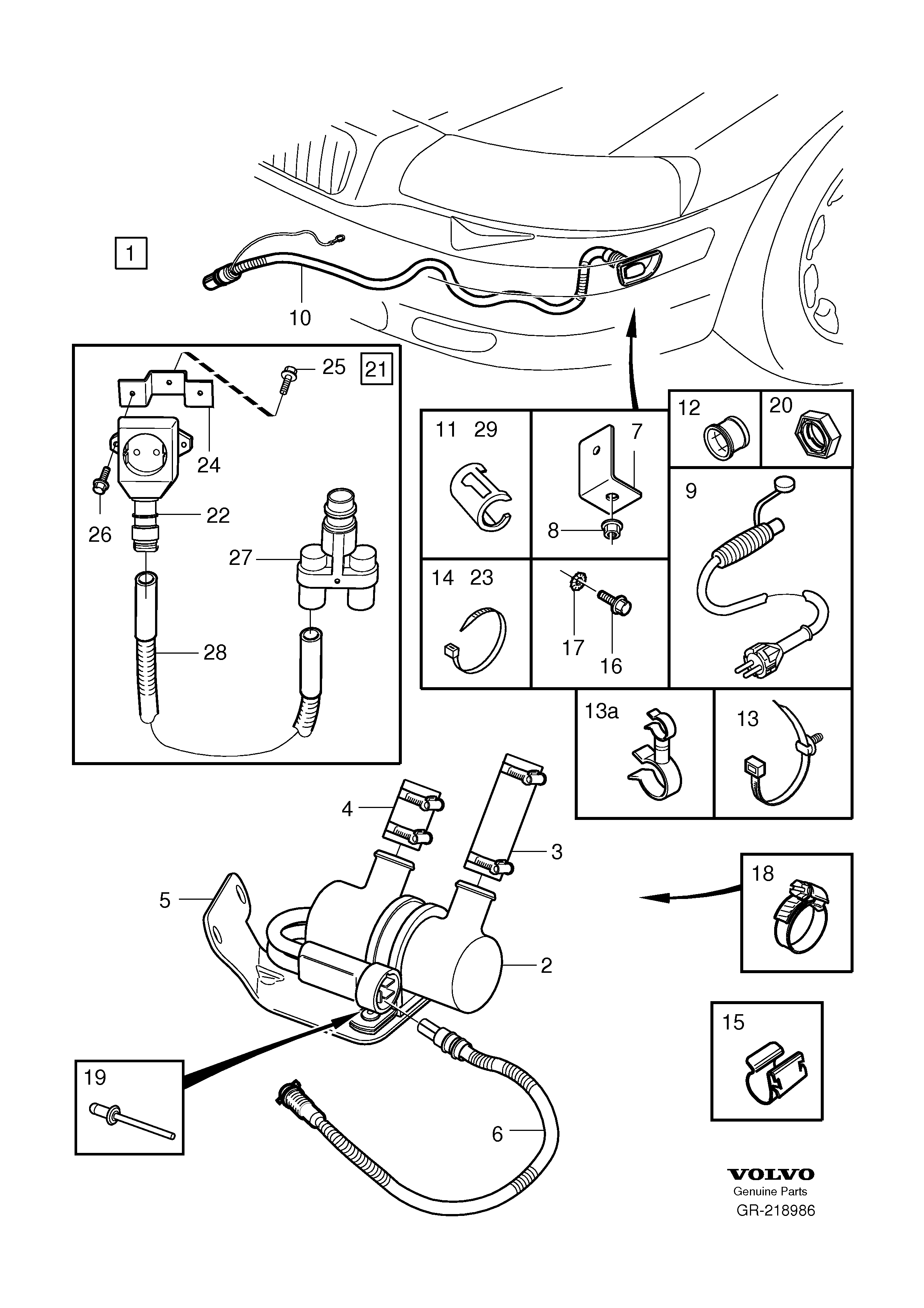 1

10

25

21

24

26

22

27

28

11 29

7

8

12

20

9

14 23

17

16

13a

13

4

3

5

2

18

15

19

6

VOLVO
Genuine Parts
GR-218986