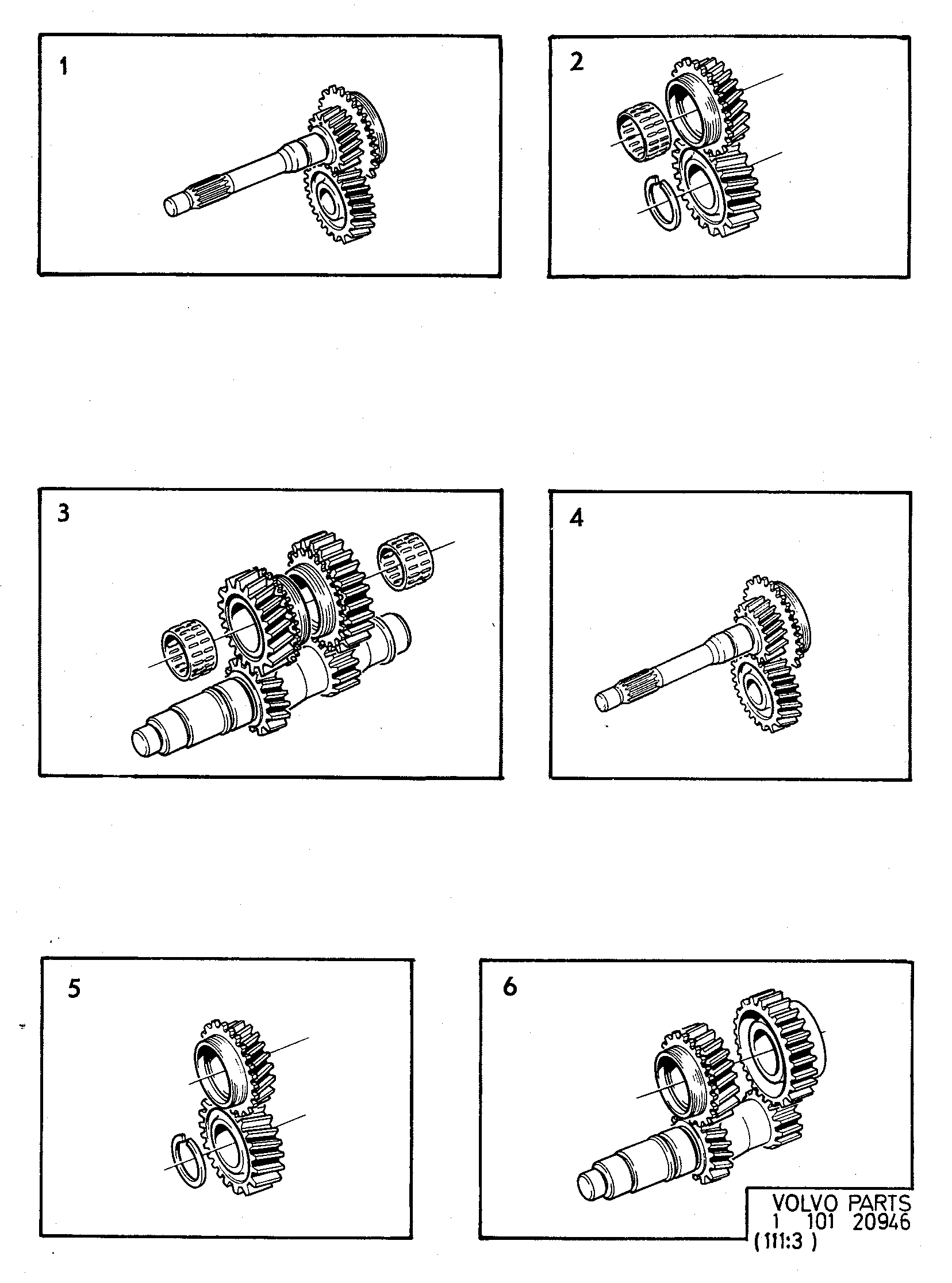 1

2

3

4

5

6

VOLVO PARTS
1 101 20946
(111:3 )