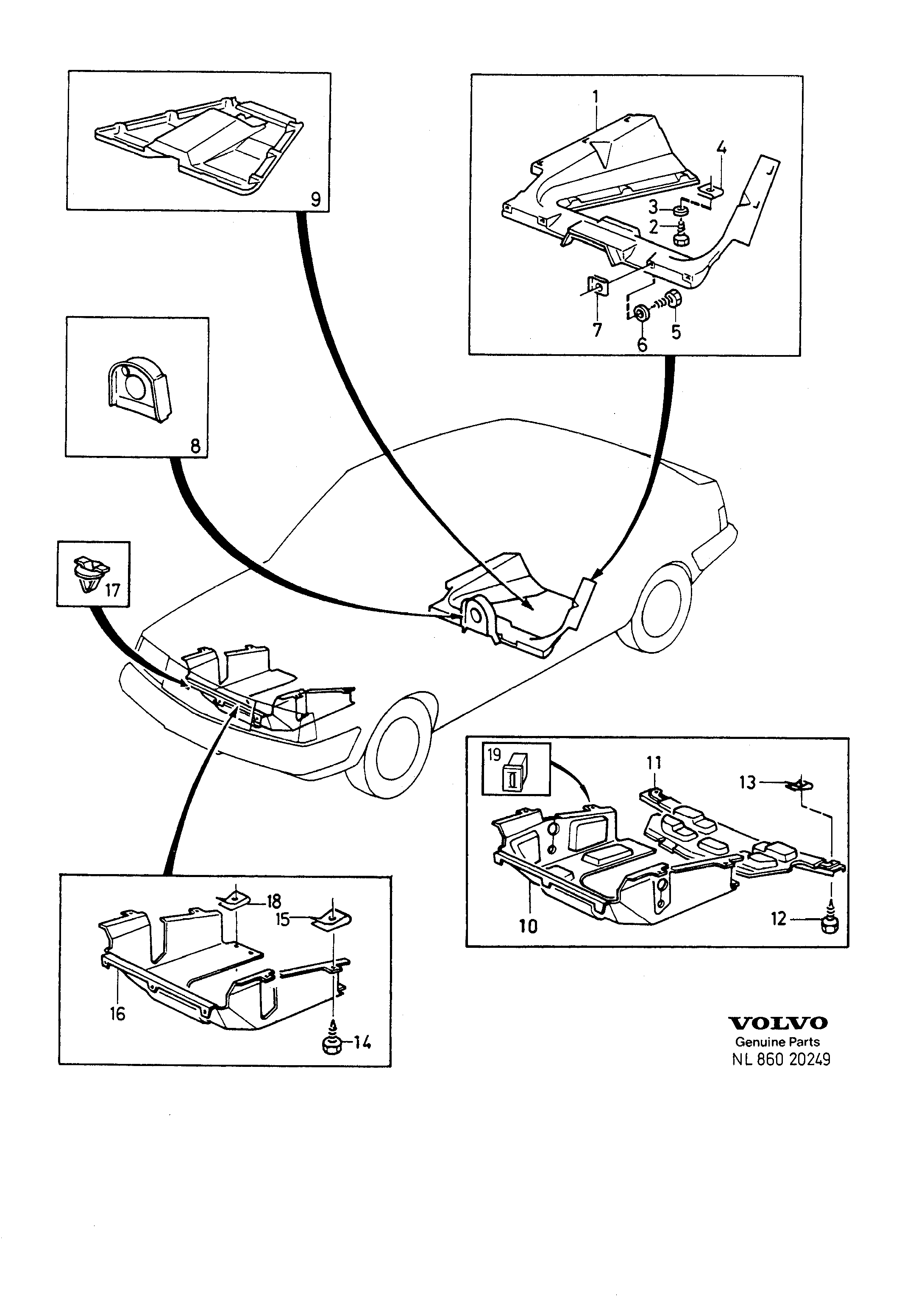 9

1
4
3
2
7
6
5

8

17

19
11
13
10
12

18
15
16
14

VOLVO
Genuine Parts
NL 860 20249