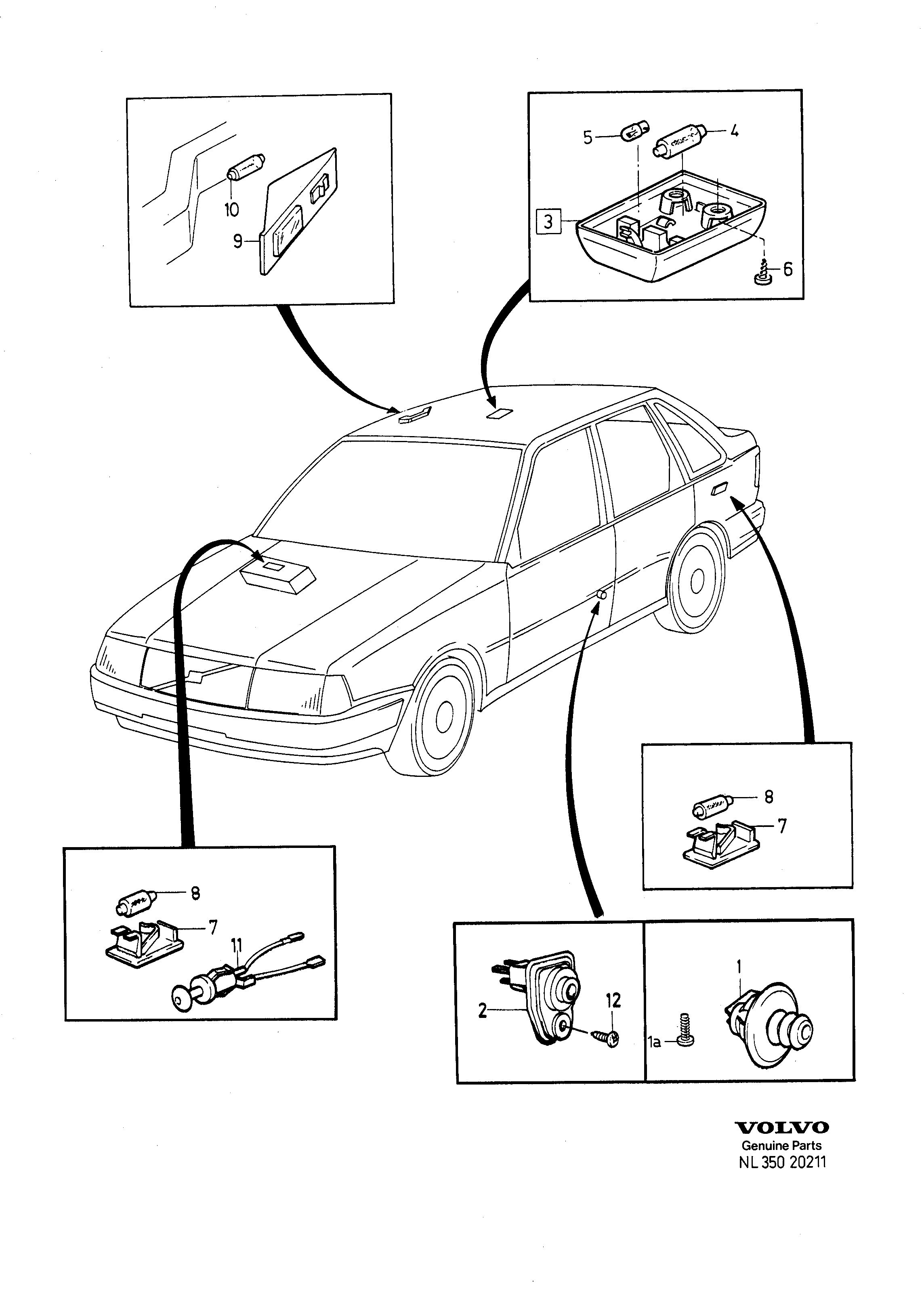 10
9
5
4
3
6
8
7
8
7
11
2
12
1
1a
VOLVO
Genuine Parts
NL 350 20211