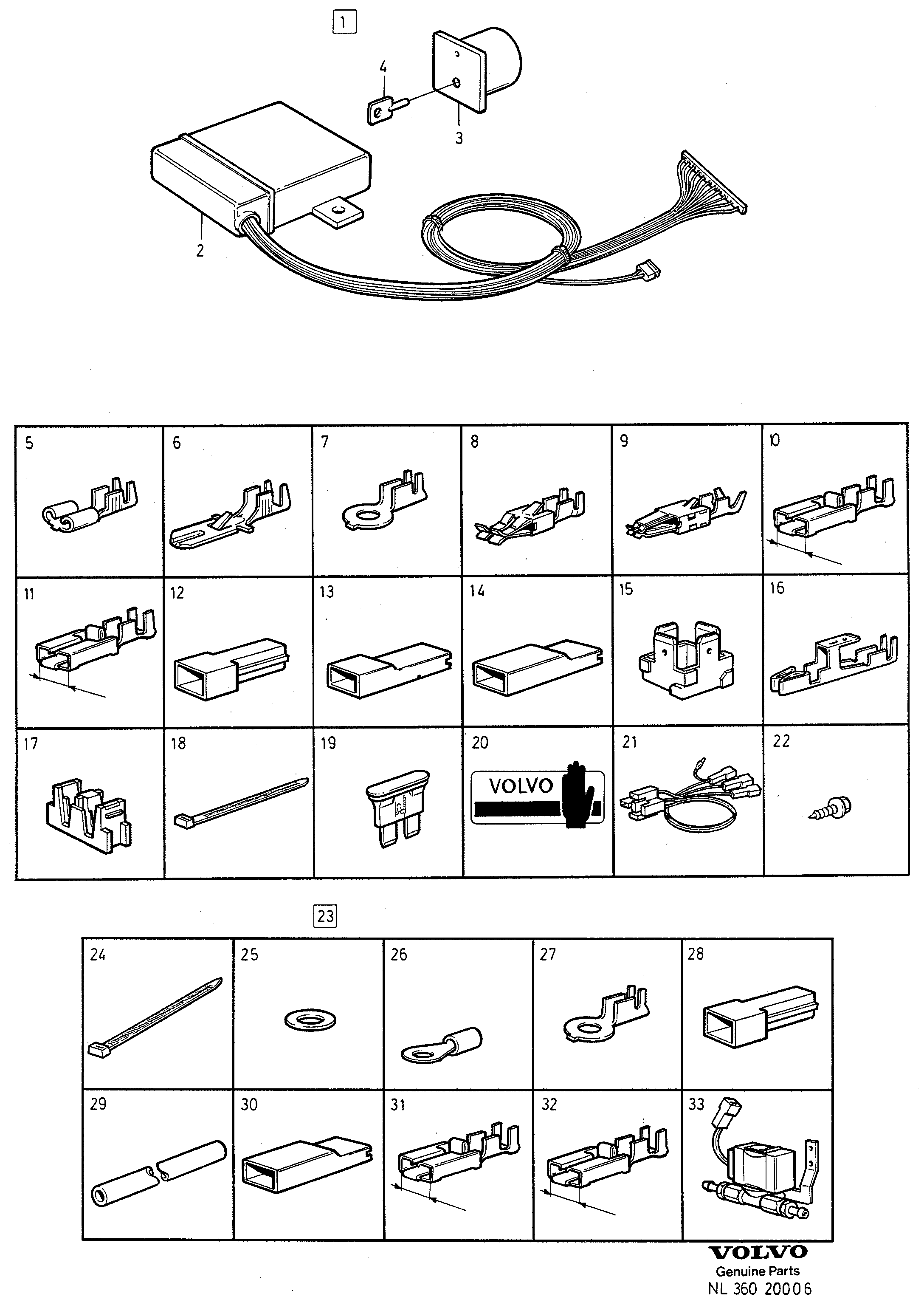 1

4

3

2

| 5 | 6 | 7 | 8 | 9 | 10 |
|---|---|---|---|---|---|
| 11 | 12 | 13 | 14 | 15 | 16 |
| 17 | 18 | 19 | 20 VOLVO | 21 | 22 |

23

| 24 | 25 | 26 | 27 | 28 |
|---|---|---|---|---|
| 29 | 30 | 31 | 32 | 33 |

VOLVO
Genuine Parts
NL 360 20006