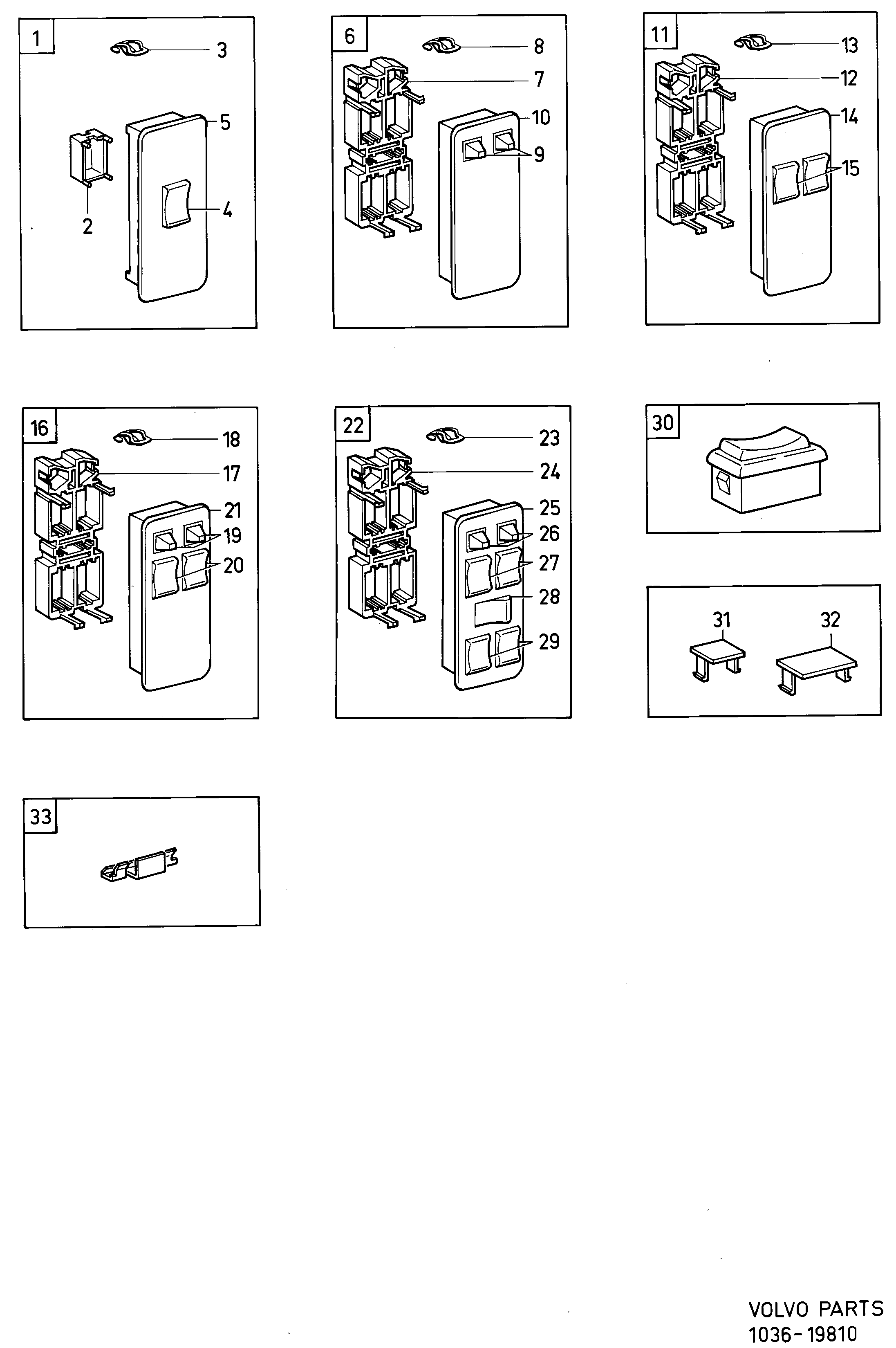 1
3
5
2
4

6
8
7
10
9

11
13
12
14
15

16
18
17
21
19
20

22
23
24
25
26
27
28
29

30

31
32

33

VOLVO PARTS
1036-19810