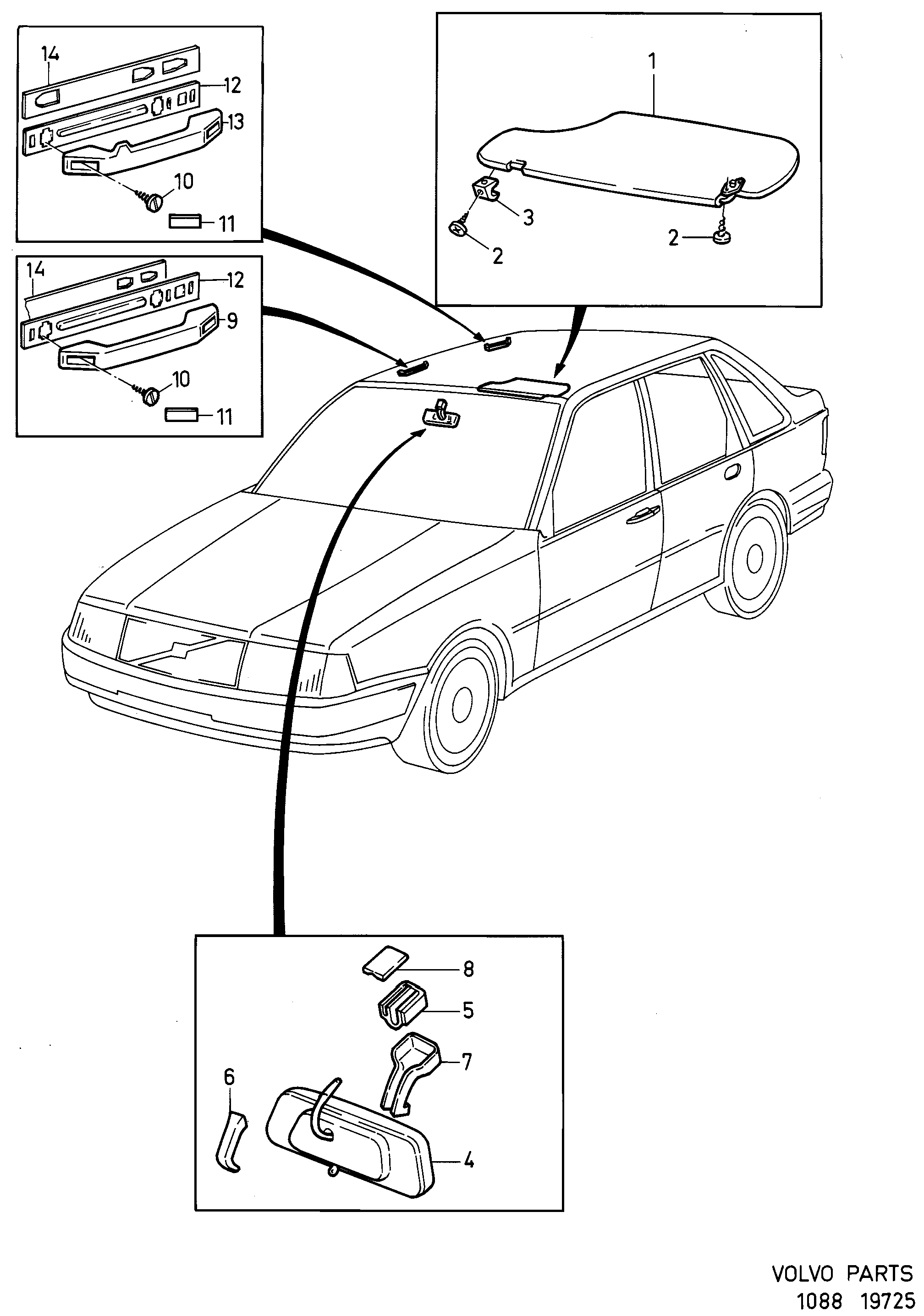 14
12
13
10
11

14
12
9
10
11

1
3
2
2

8
5
7
6
4

VOLVO PARTS
1088 19725