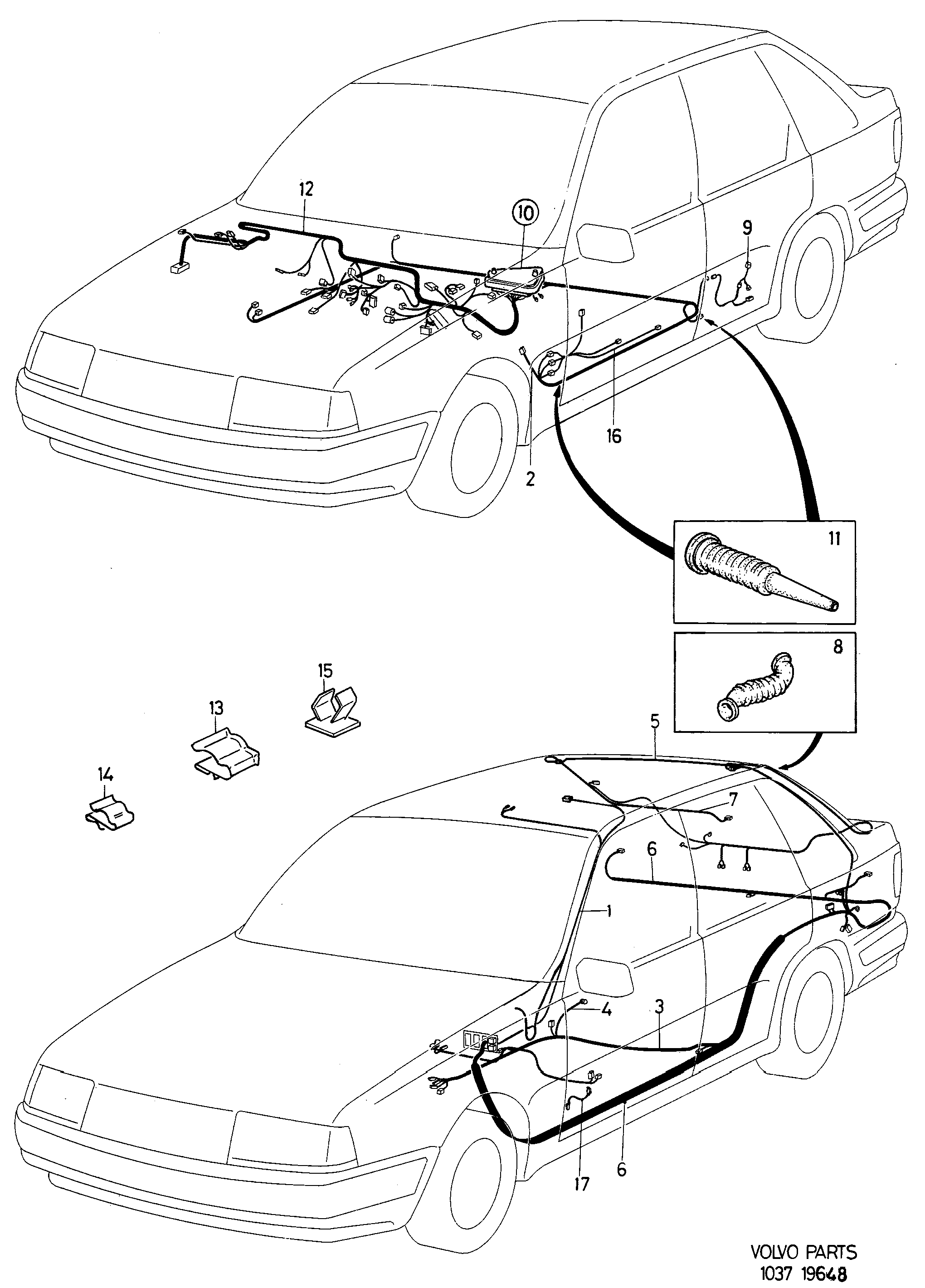 12
10
9
16
2
11
8
15
13
14
5
7
6
1
4
3
17
6

VOLVO PARTS
1037 19648