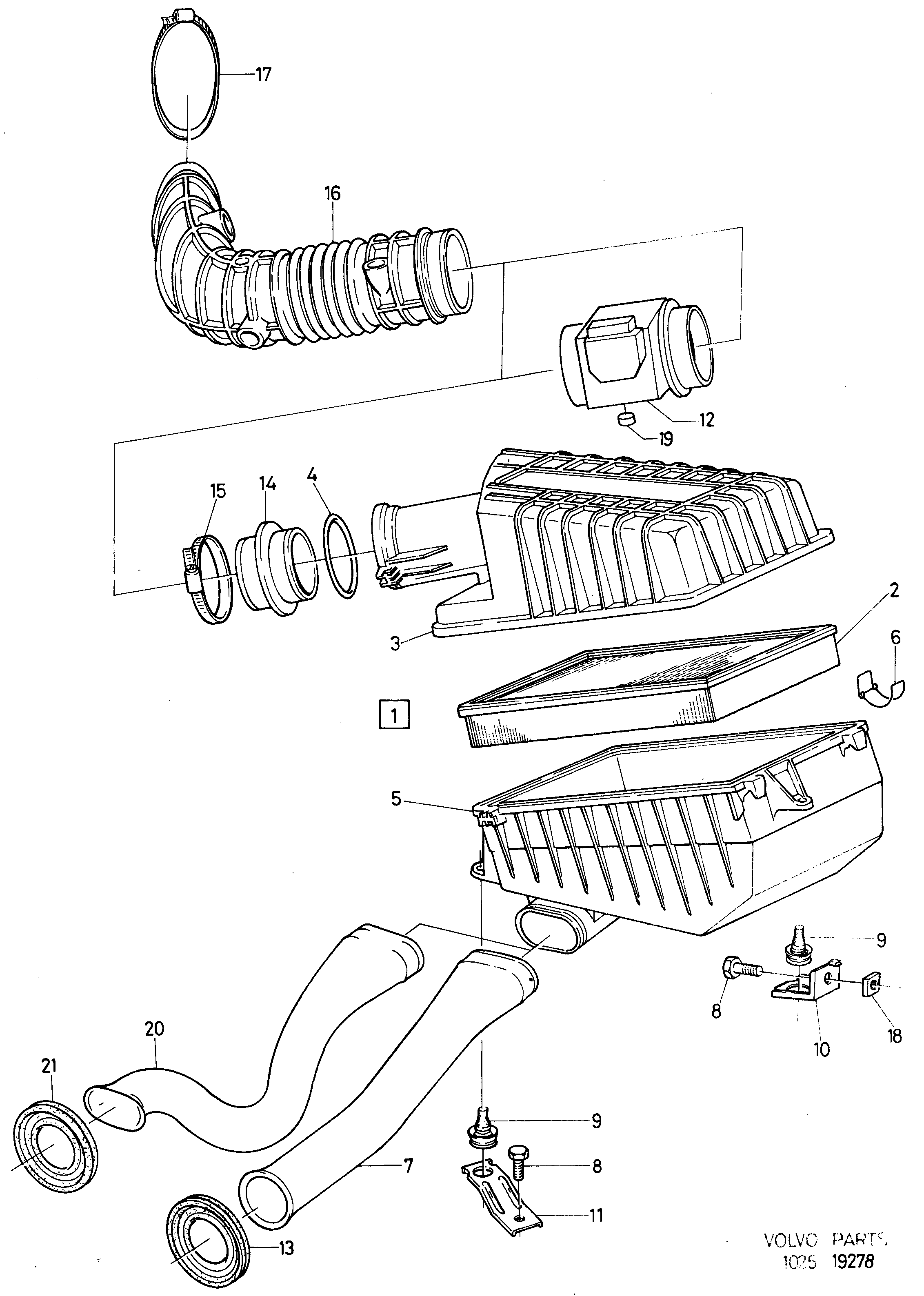 17

16

12

19

15

14

4

3

2

6

1

5

9

8

10

18

20

21

9

8

7

11

13

VOLVO PARTS
1025 19278