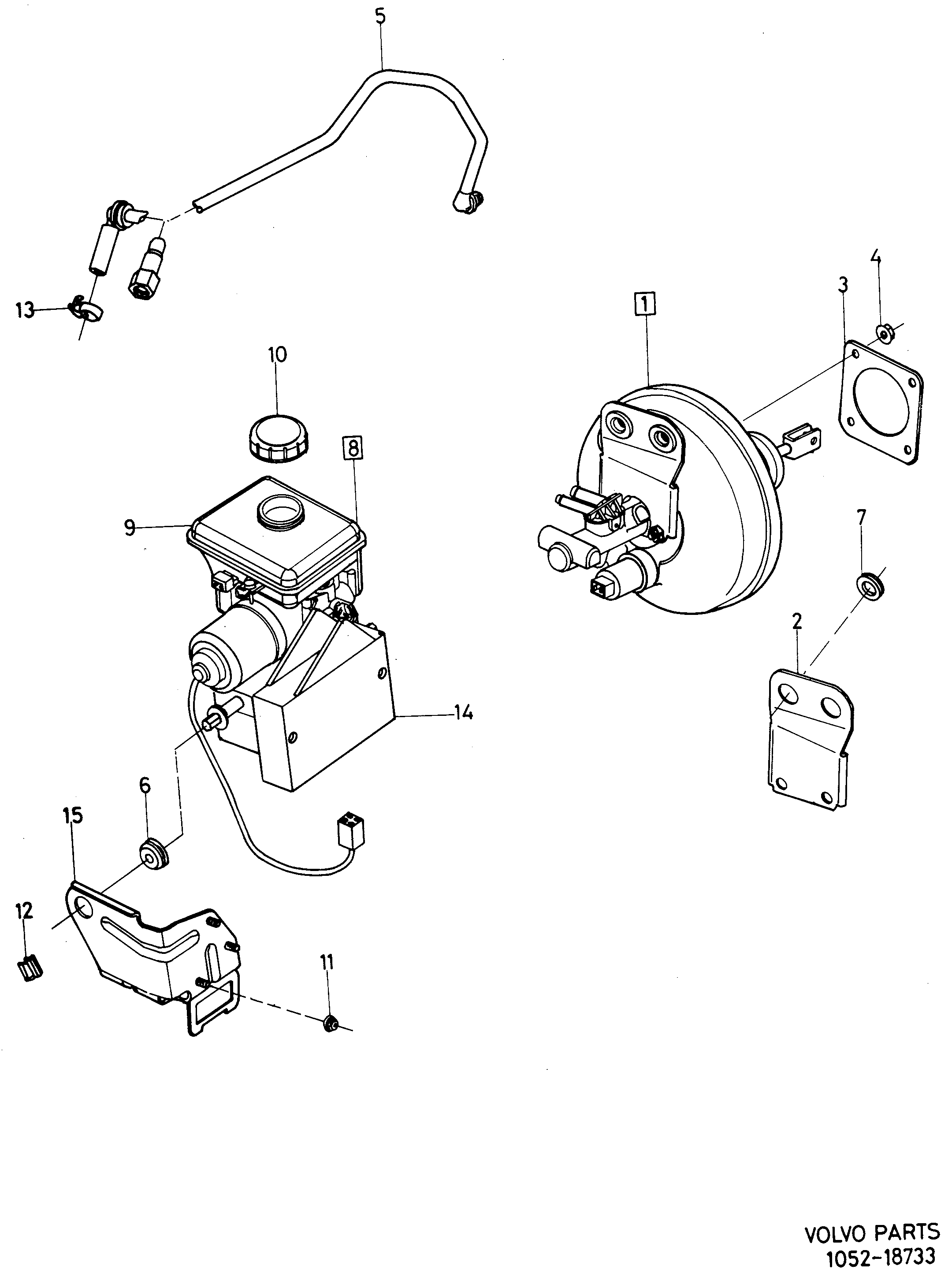 5

13

4

3

1

10

8

9

7

2

14

6

15

12

11

VOLVO PARTS
1052-18733