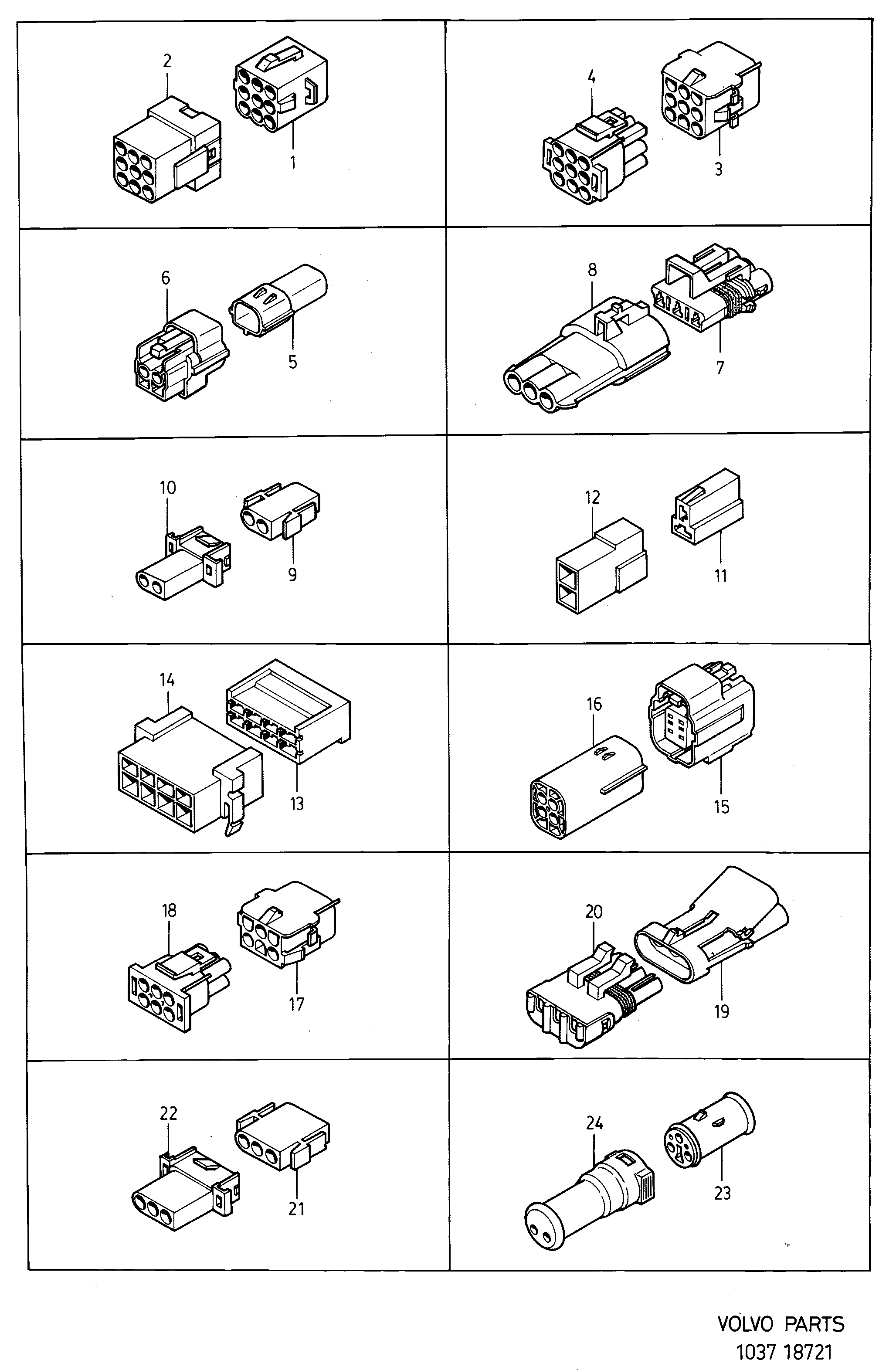 2
1
4
3
6
5
8
7
10
9
12
11
14
13
16
15
18
17
20
19
22
21
24
23

VOLVO PARTS
1037 18721