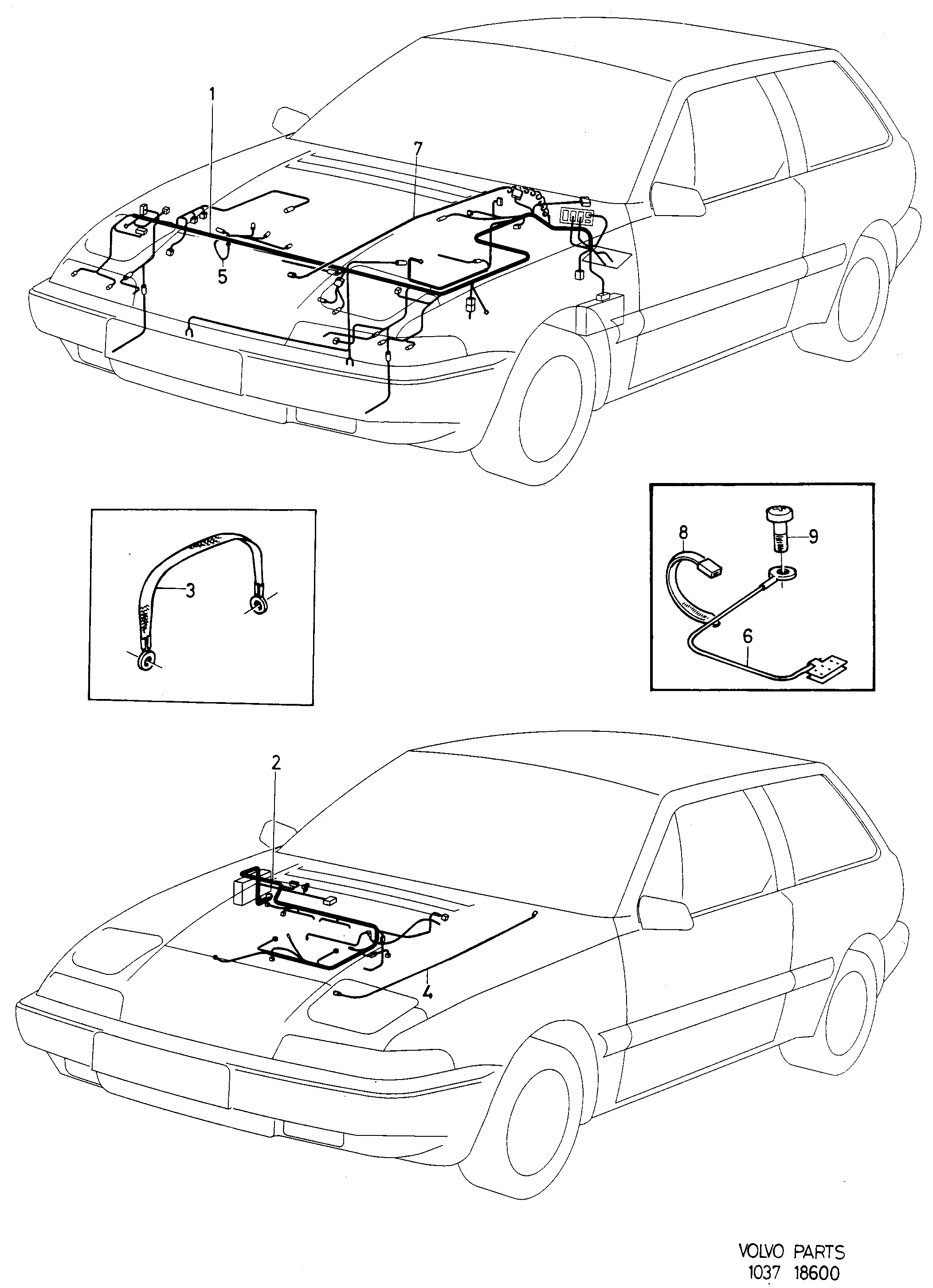 1
7
5
3
8
9
6
2
4
VOLVO PARTS
1037 18600