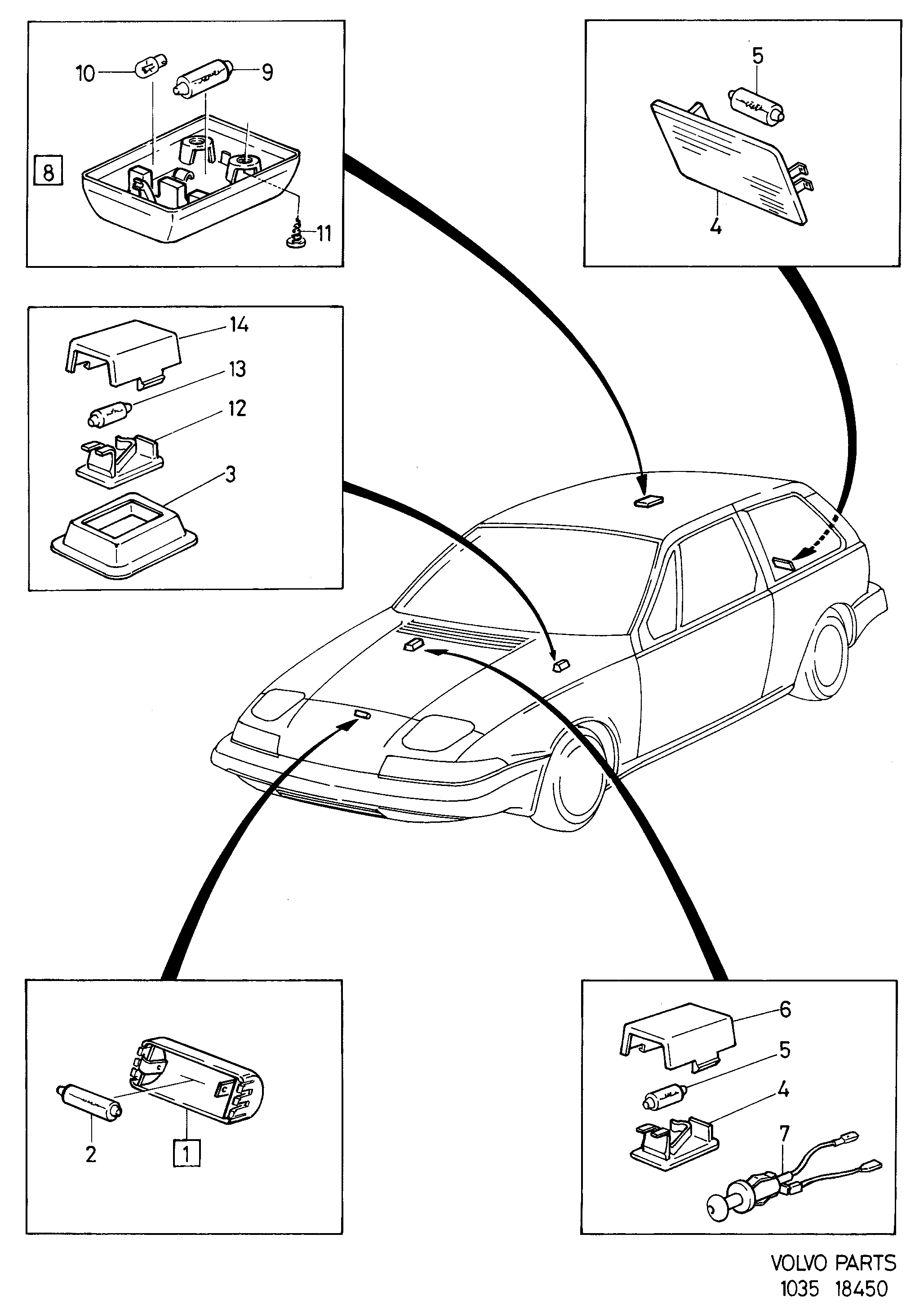 10
9
8
11

5
4

14
13
12
3

2
1

6
5
4
7

VOLVO PARTS
1035 18450