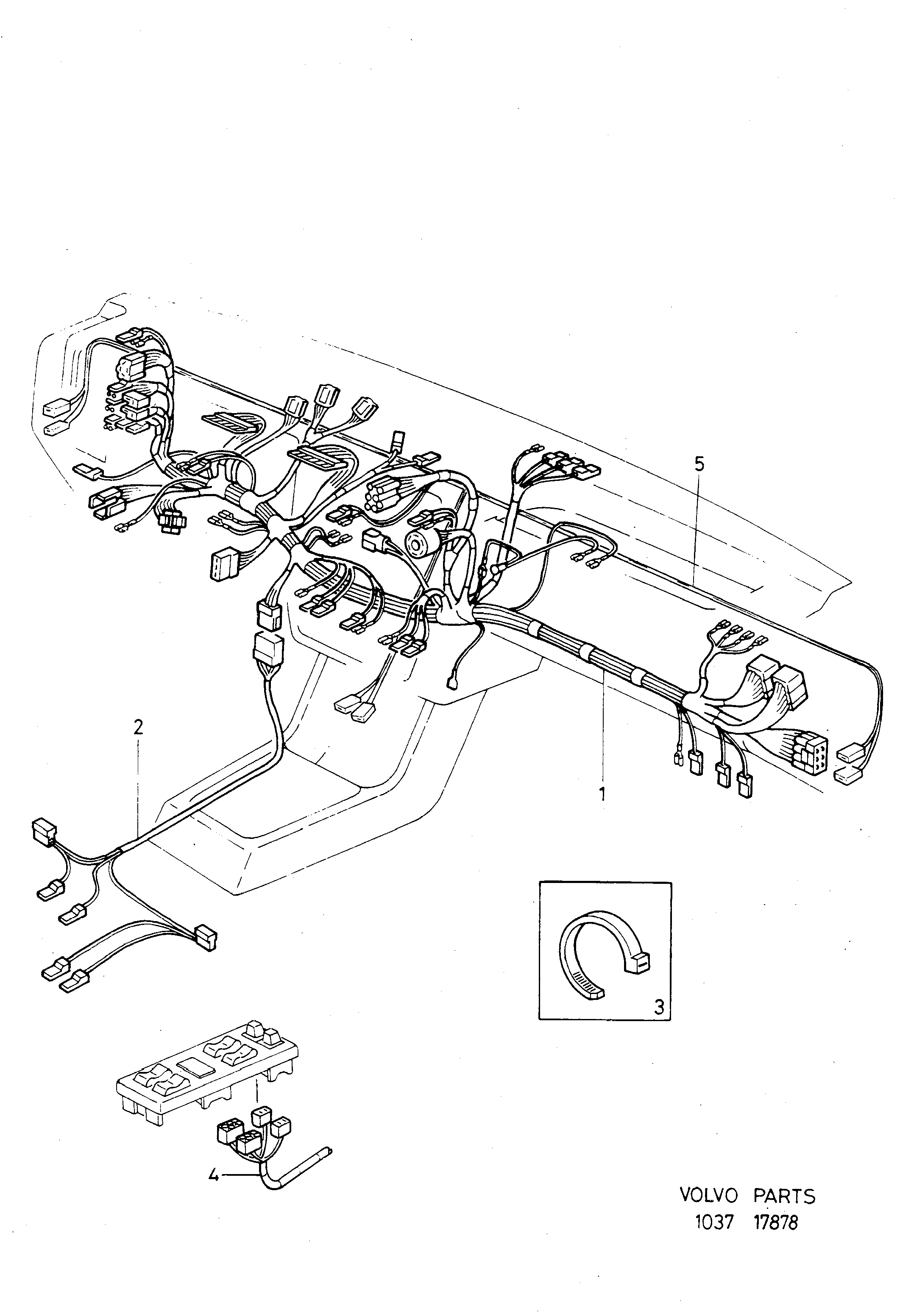 5

2

1

3

4

VOLVO PARTS
1037 17878