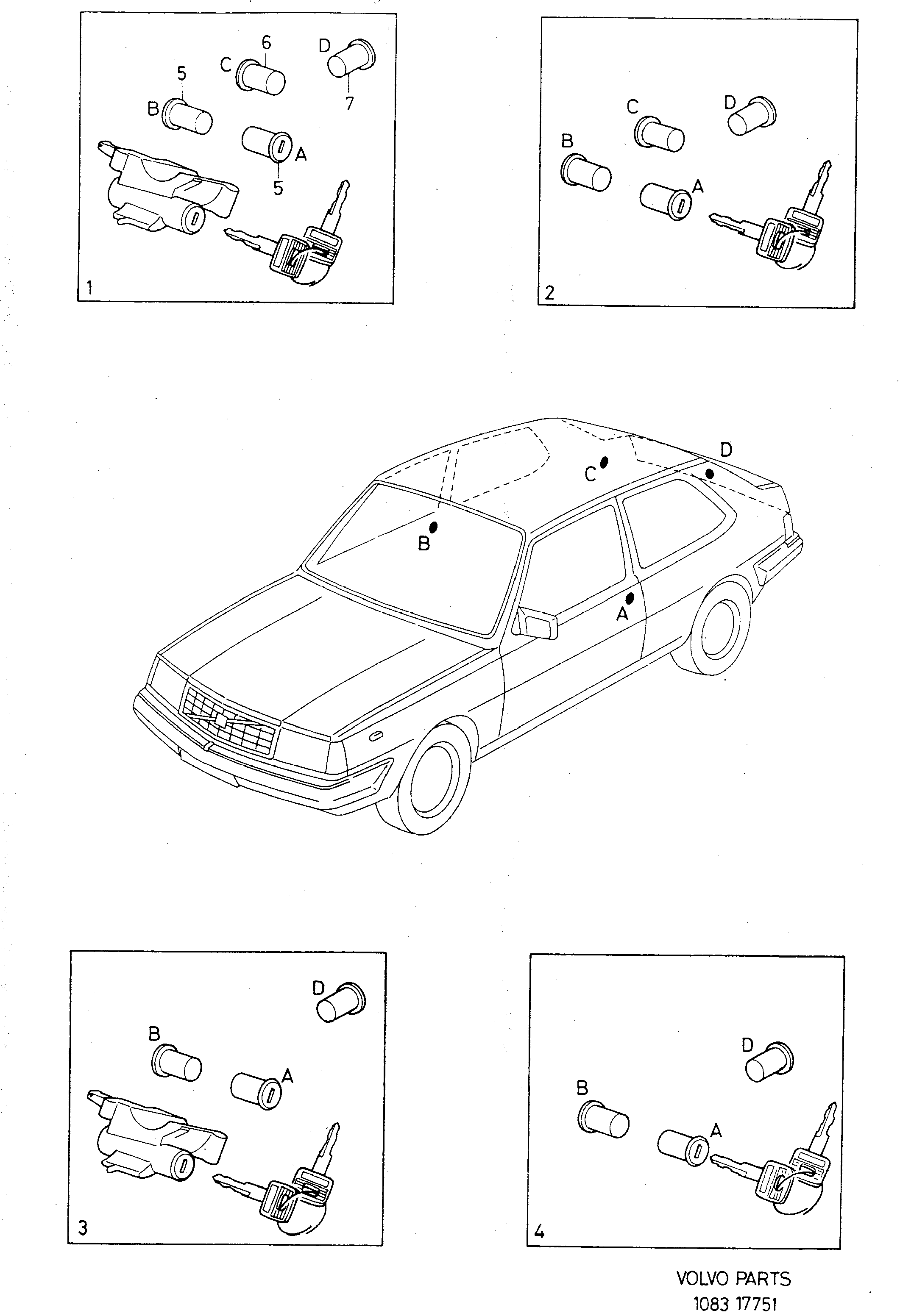 6
D
C
5
7
B
A
5
1

C
D
B
A
2

D
C
B
A

D
B
A
3

D
B
A
4

VOLVO PARTS
1083 17751